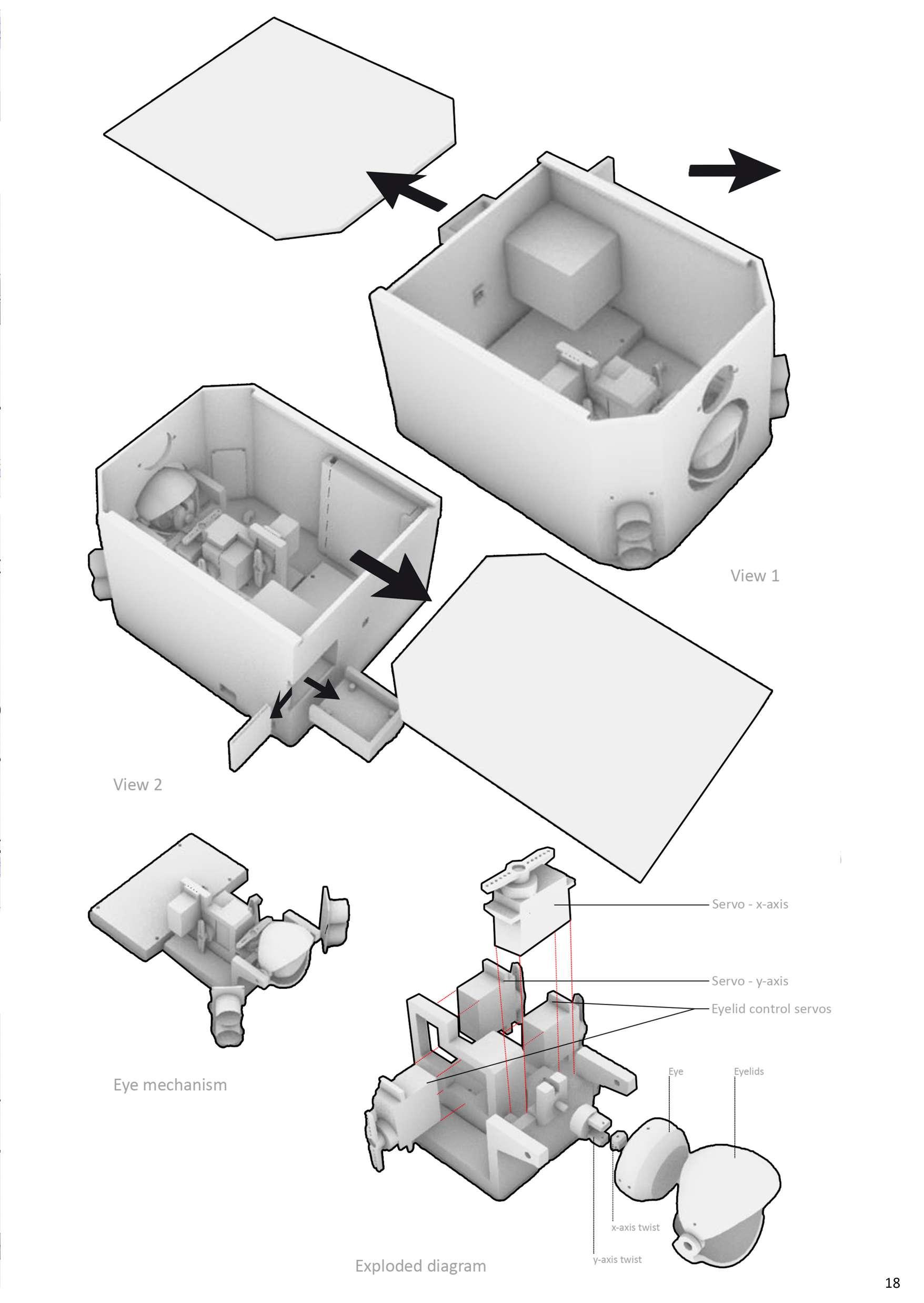 View 1

View 2

Servo - x-axis

Servo - y-axis

Eyelid control servos

Eye

Eyelids

Eye mechanism

x-axis twist

y-axis twist

Exploded diagram

18