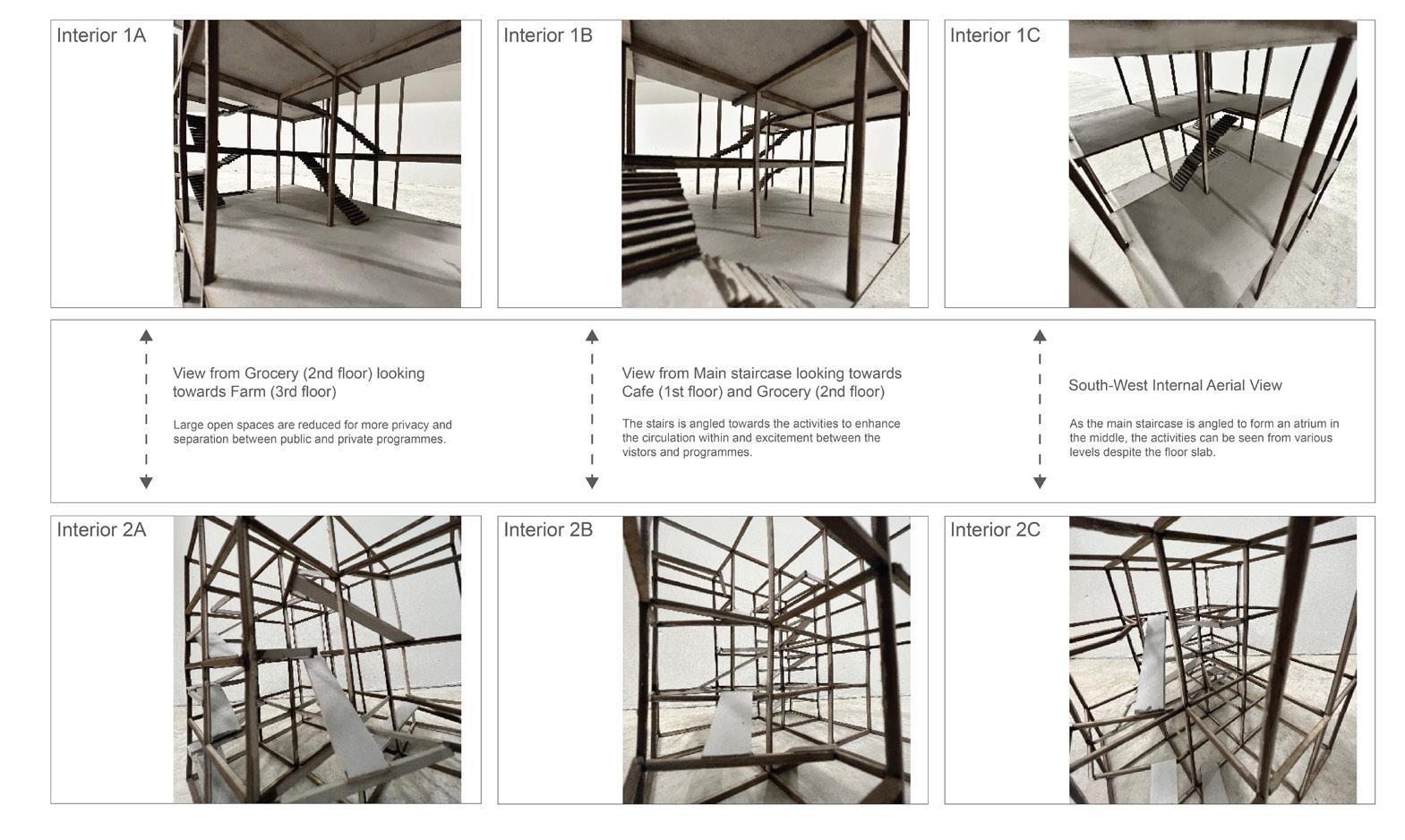 Interior 1A

Interior 1B

Interior 1C

View from Grocery (2nd floor) looking towards Farm (3rd floor)

Large open spaces are reduced for more privacy and separation between public and private programmes.

View from Main staircase looking towards Cafe (1st floor) and Grocery (2nd floor)

The stairs is angled towards the activities to enhance the circulation within and excitement between the vistors and programmes.

South-West Internal Aerial View

As the main staircase is angled to form an atrium in the middle, the activities can be seen from various levels despite the floor slab.

Interior 2A

Interior 2B

Interior 2C