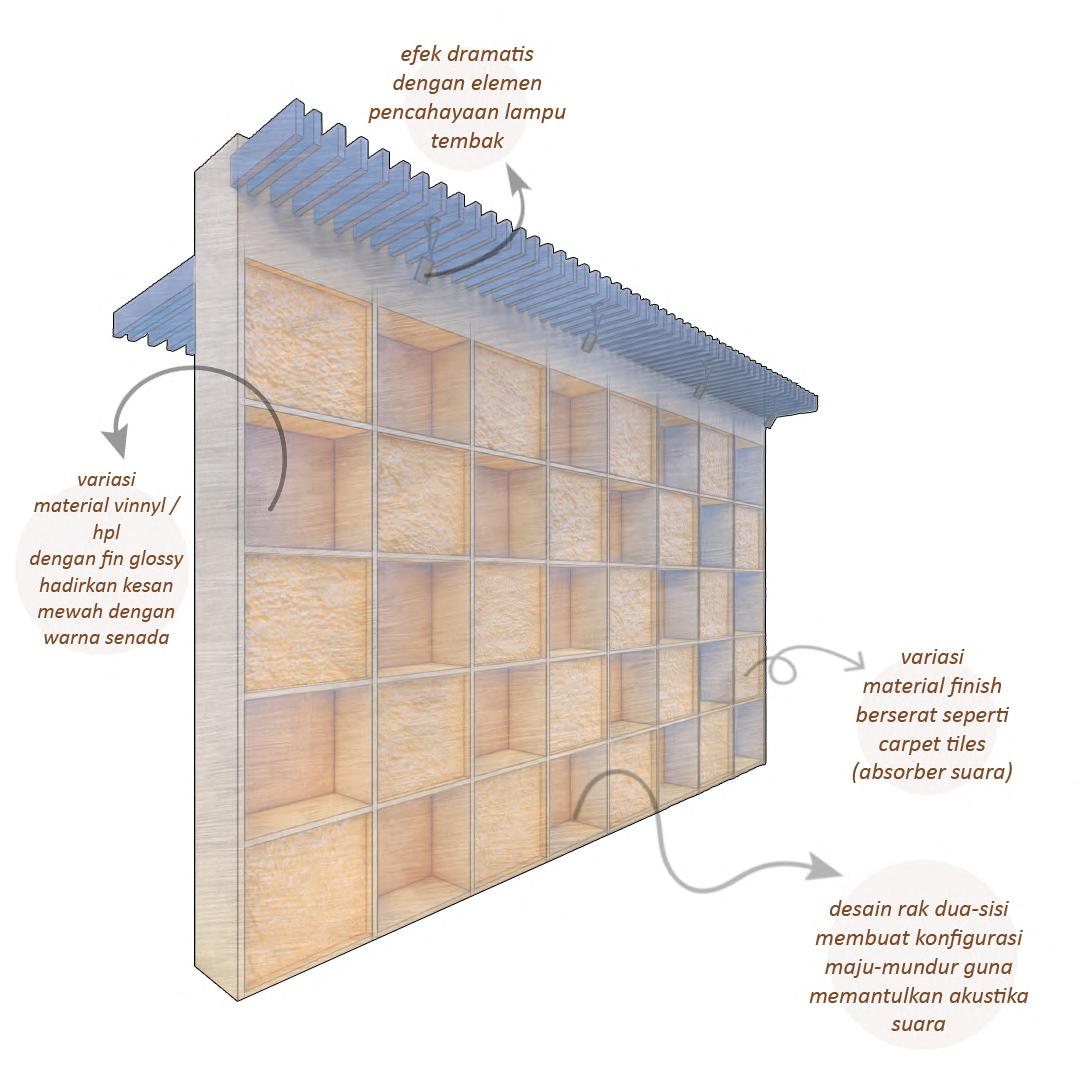 efek dramatis dengan elemen pencahayaan lampu tembak

variasi material vinnyl / hpl dengan fin glossy hadirkan kesan mewah dengan warna senada

variasi material finish berserat seperti carpet tiles (absorber suara)

desain rak dua-sisi membuat konfigurasi maju-mundur guna memantulkan akustika suara