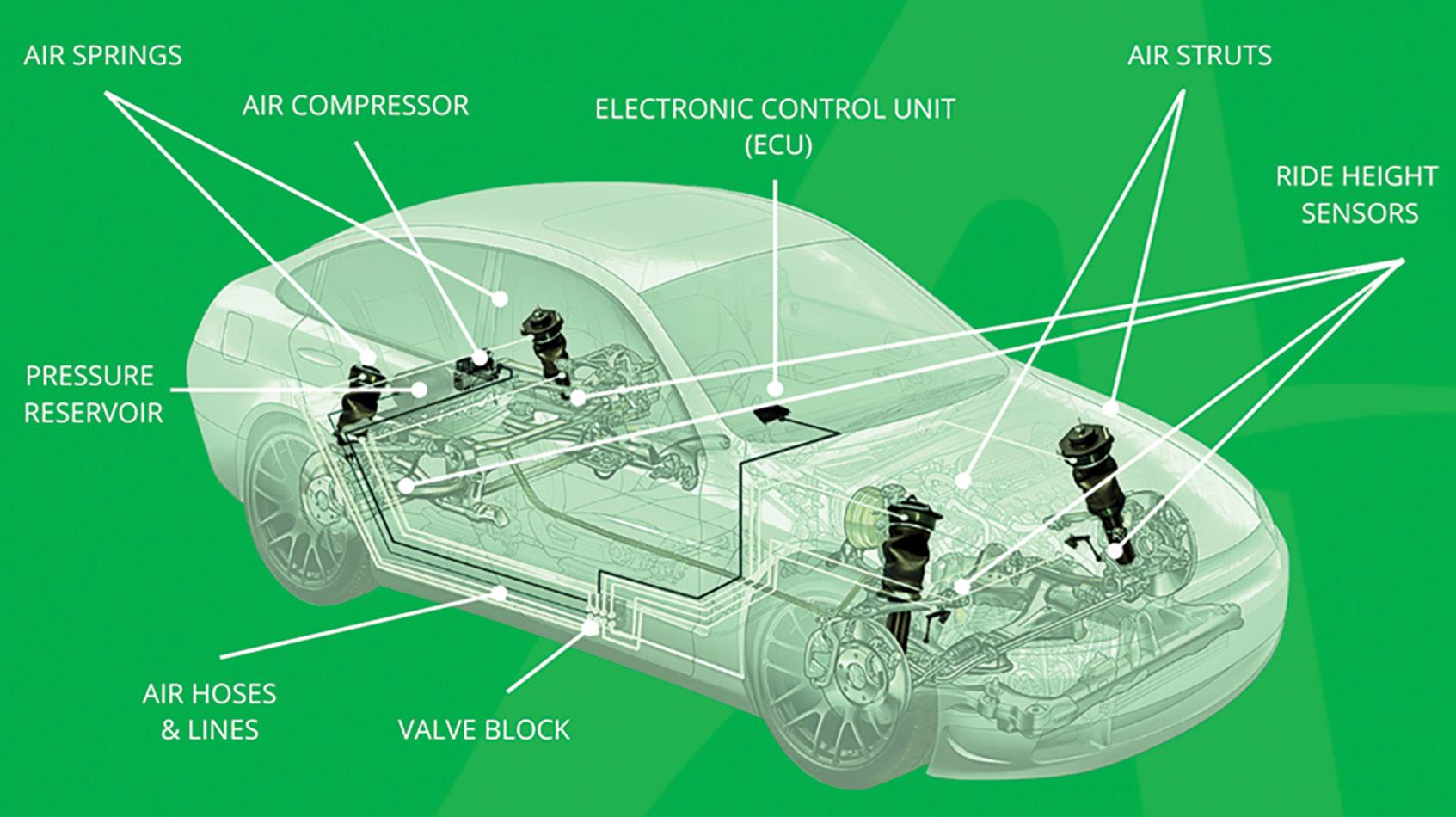 AIR SPRINGS

AIR COMPRESSOR

ELECTRONIC CONTROL UNIT (ECU)

AIR STRUTS

RIDE HEIGHT SENSORS

PRESSURE RESERVOIR

AIR HOSES & LINES

VALVE BLOCK