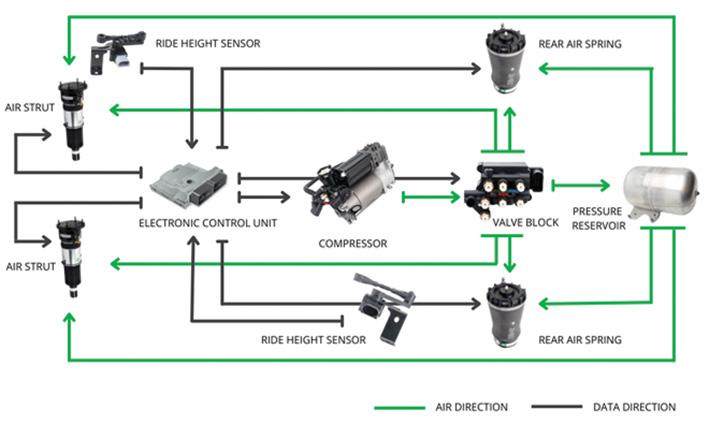 RIDE HEIGHT SENSOR

REAR AIR SPRING

AIR STRUT

ELECTRONIC CONTROL UNIT

COMPRESSOR

VALVE BLOCK

PRESSURE RESERVOIR

AIR STRUT

RIDE HEIGHT SENSOR

REAR AIR SPRING

AIR DIRECTION

DATA DIRECTION