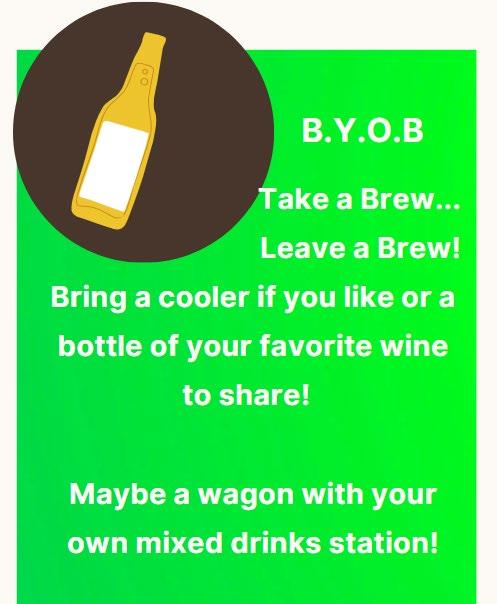 B.Y.O.B

Take a Brew...
Leave a Brew!

Bring a cooler if you like or a bottle of your favorite wine to share!

Maybe a wagon with your own mixed drinks station!