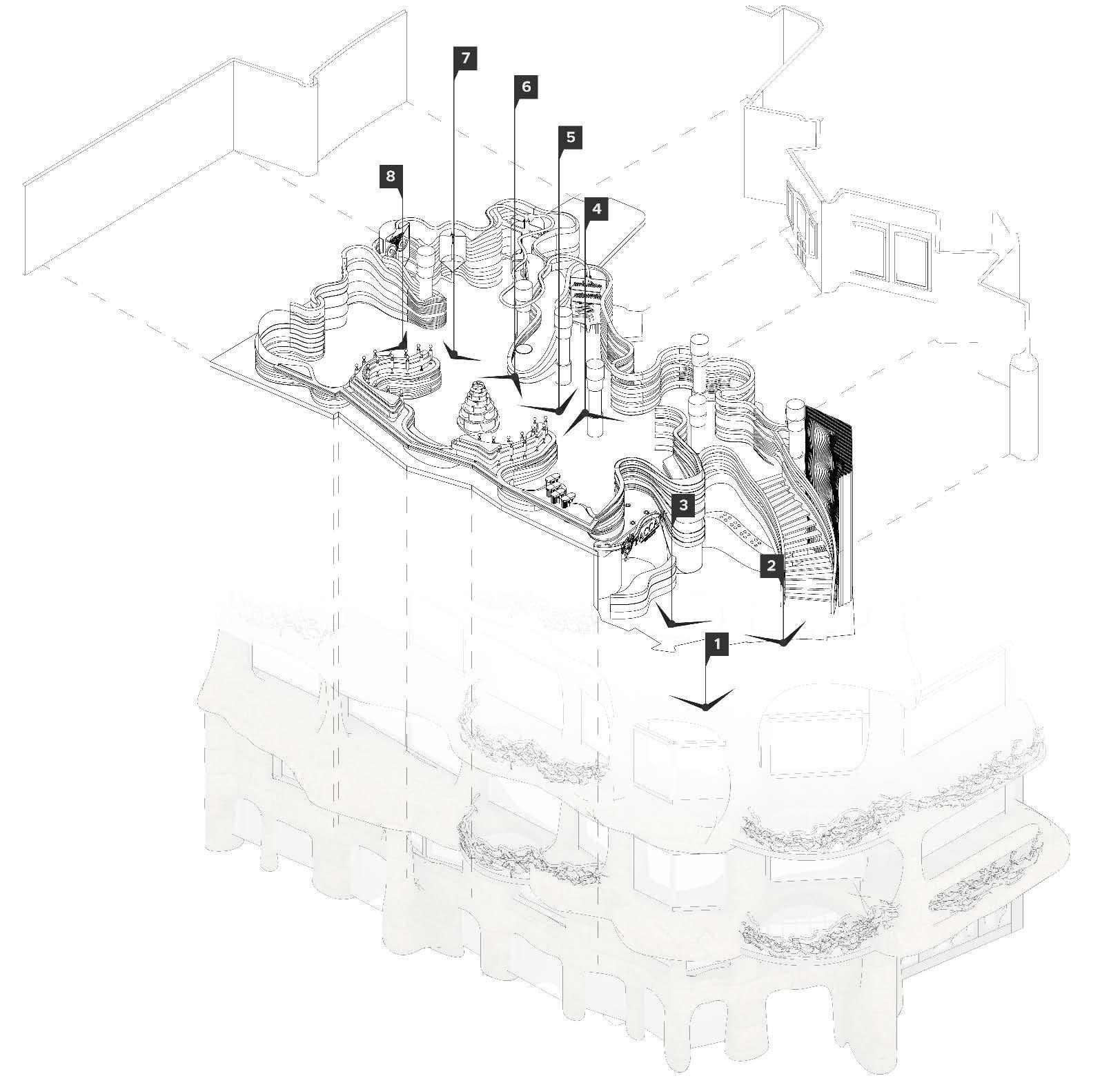 7
6
5
8
4
3
2
1