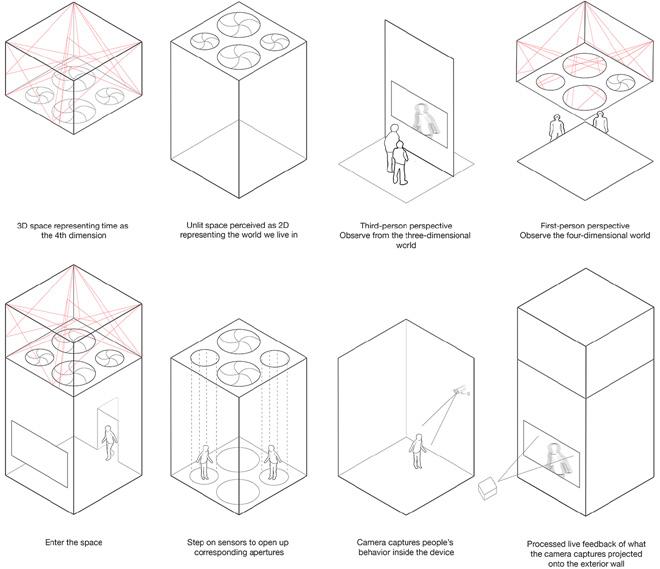 3D space representing time as the 4th dimension

Unlit space perceived as 2D representing the world we live in

Third-person perspective
Observe from the three-dimensional world

First-person perspective
Observe the four-dimensional world

Enter the space

Step on sensors to open up corresponding apertures

Camera captures people's behavior inside the device

Processed live feedback of what the camera captures projected onto the exterior wall