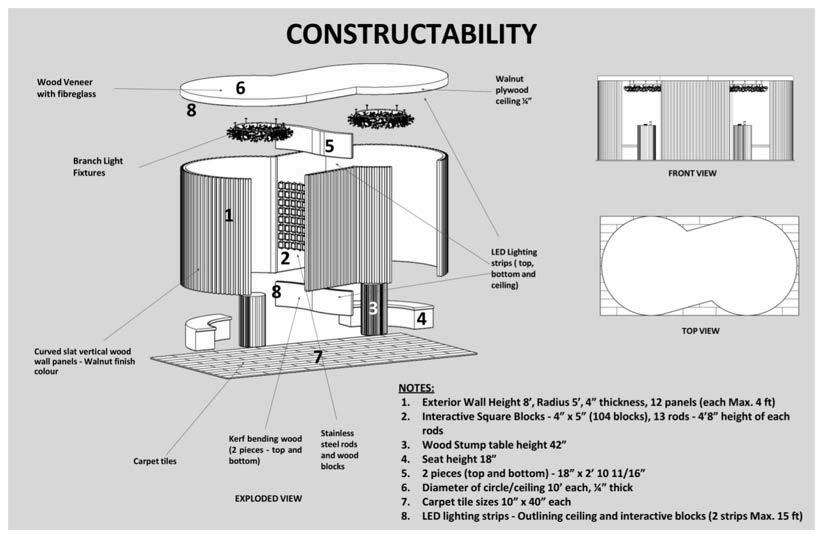 CONSTRUCTABILITY

Wood Veneer with fibreglass

6

8

Walnut plywood ceiling ¼"

Branch Light Fixtures

5

1

2

8

3

4

7

LED Lighting strips ( top, bottom and ceiling)

Curved slat vertical wood wall panels - Walnut finish colour

Carpet tiles

Kerf bending wood (2 pieces - top and bottom)

Stainless steel rods and wood blocks

EXPLODED VIEW

FRONT VIEW

TOP VIEW

NOTES:
1. Exterior Wall Height 8', Radius 5', 4" thickness, 12 panels (each Max. 4 ft)
2. Interactive Square Blocks - 4" x 5" (104 blocks), 13 rods - 4'8" height of each rods
3. Wood Stump table height 42"
4. Seat height 18"
5. 2 pieces (top and bottom) - 18" x 2' 10 11/16"
6. Diameter of circle/ceiling 10' each, ¼" thick
7. Carpet tile sizes 10" x 40" each
8. LED lighting strips - Outlining ceiling and interactive blocks (2 strips Max. 15 ft)