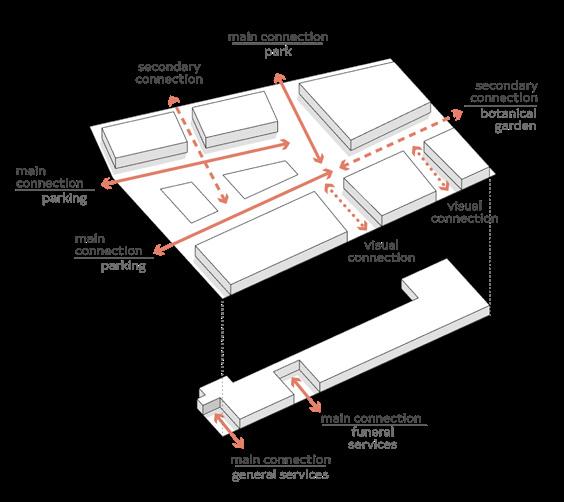 main connection
park

secondary
connection

secondary
connection
botanical
garden

main
connection
parking

main
connection
parking

visual
connection

visual
connection

main connection
funeral
services

main connection
general services