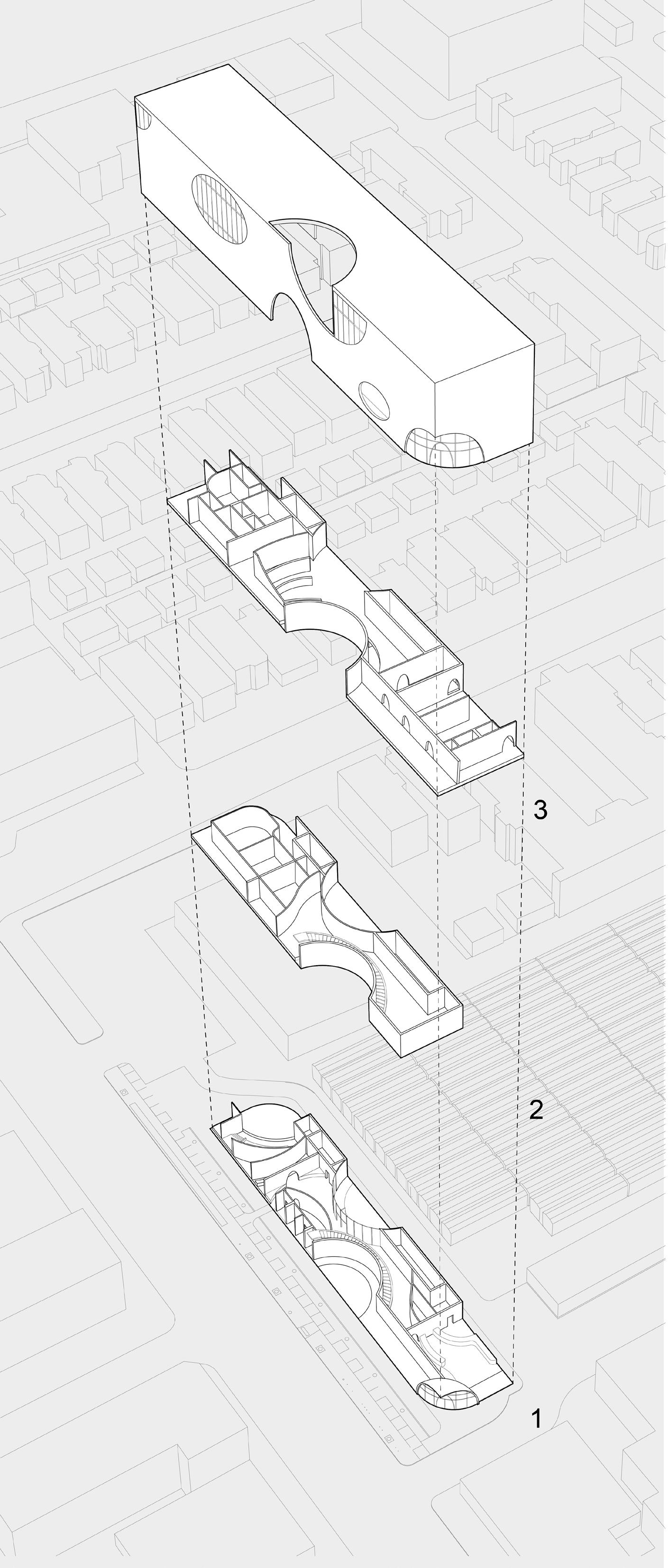 3

2

1