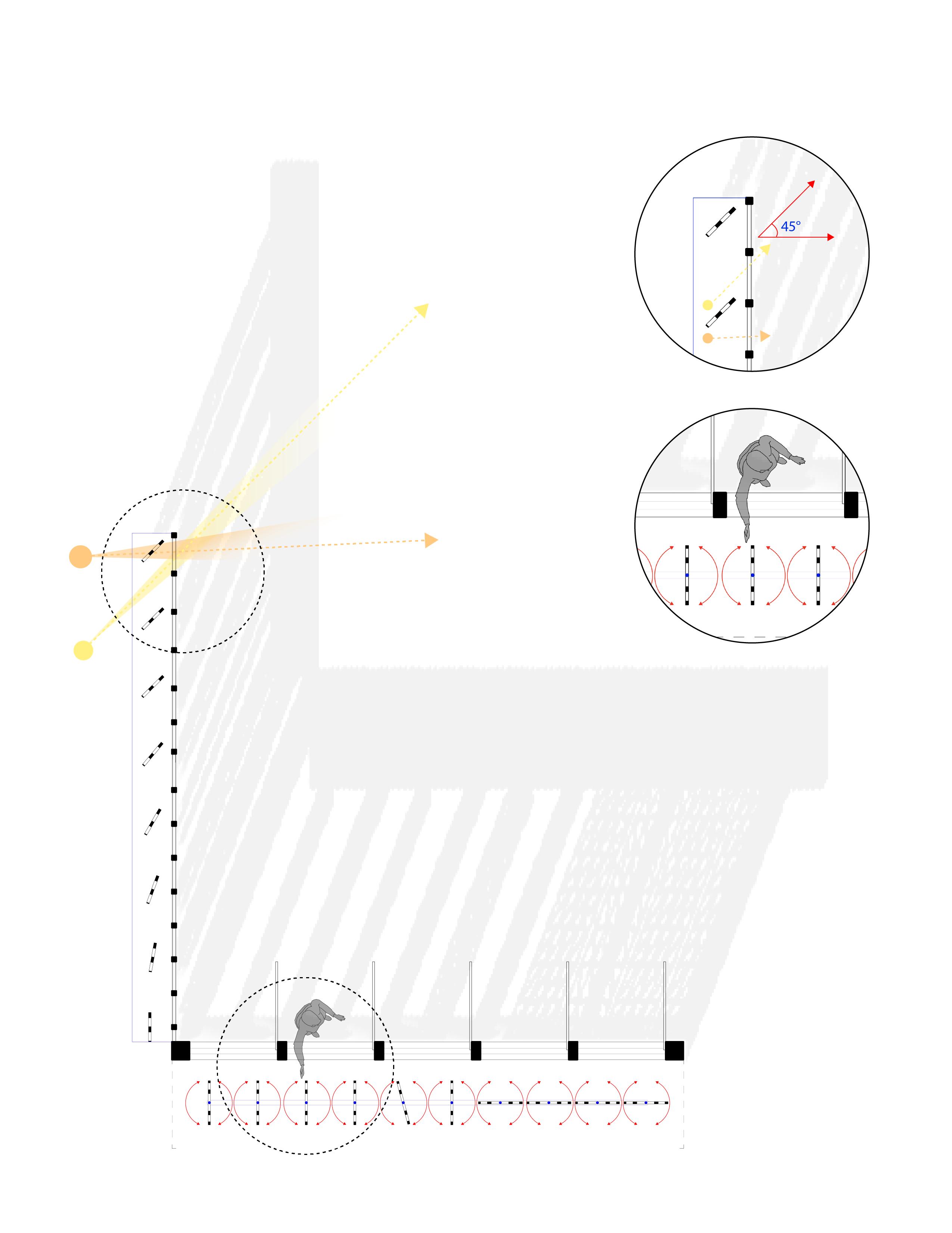 45°