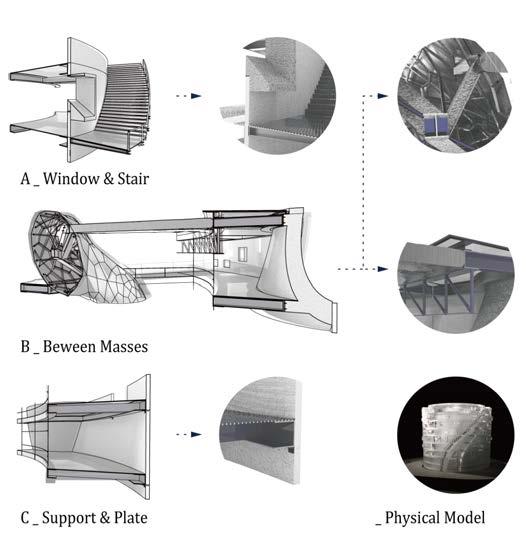 A _ Window & Stair

B _ Beween Masses

C _ Support & Plate

_ Physical Model