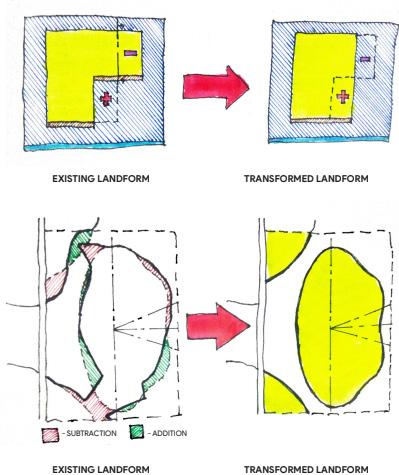 EXISTING LANDFORM

TRANSFORMED LANDFORM

- SUBTRACTION

- ADDITION

EXISTING LANDFORM

TRANSFORMED LANDFORM