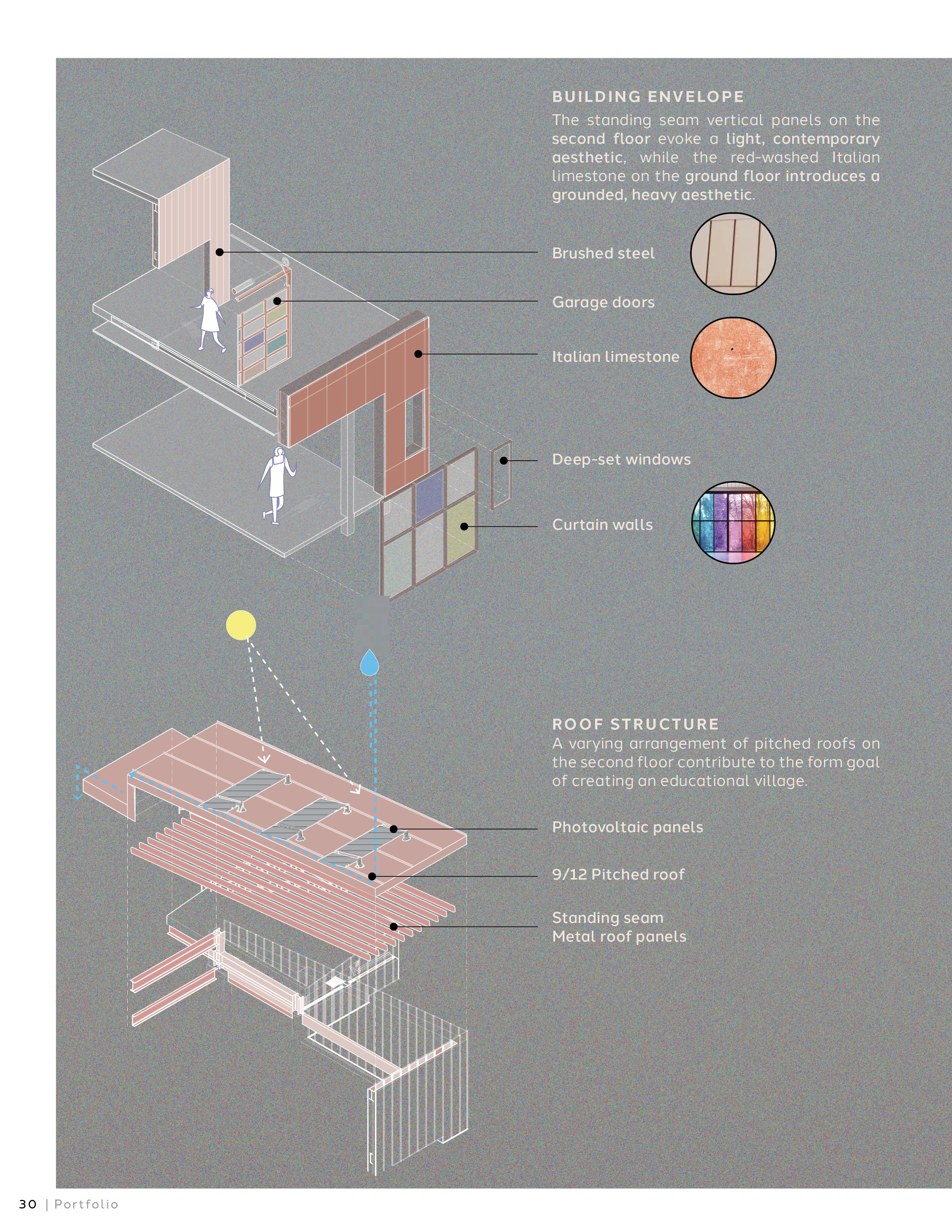 BUILDING ENVELOPE

The standing seam vertical panels on the second floor evoke a light, contemporary aesthetic, while the red-washed Italian limestone on the ground floor introduces a grounded, heavy aesthetic.

Brushed steel

Garage doors

Italian limestone

Deep-set windows

Curtain walls

ROOF STRUCTURE

A varying arrangement of pitched roofs on the second floor contribute to the form goal of creating an educational village.

Photovoltaic panels

9/12 Pitched roof

Standing seam
Metal roof panels

30 | Portfolio