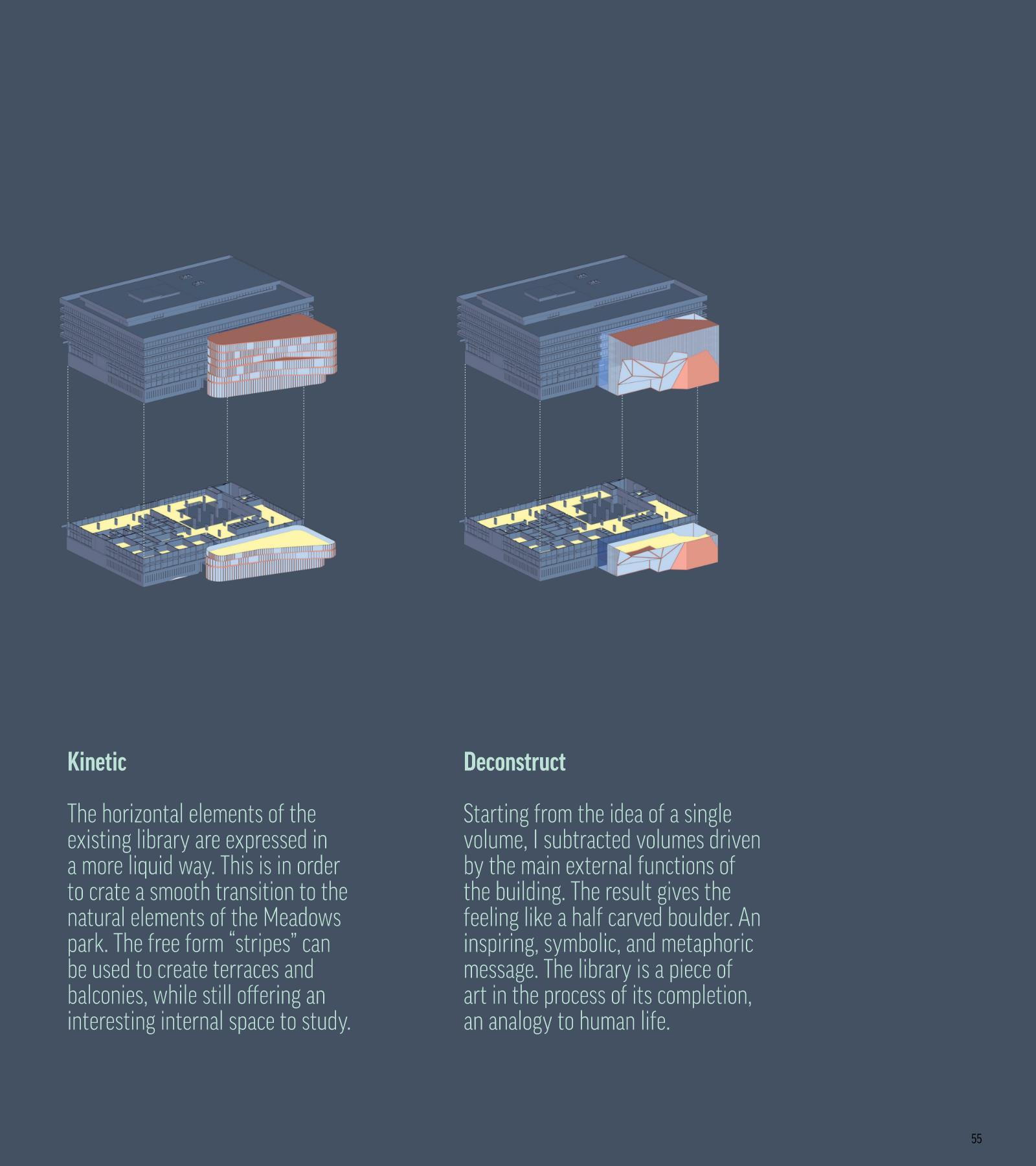 Kinetic

The horizontal elements of the existing library are expressed in a more liquid way. This is in order to crate a smooth transition to the natural elements of the Meadows park. The free form “stripes” can be used to create terraces and balconies, while still offering an interesting internal space to study.

Deconstruct

Starting from the idea of a single volume, I subtracted volumes driven by the main external functions of the building. The result gives the feeling like a half carved boulder. An inspiring, symbolic, and metaphoric message. The library is a piece of art in the process of its completion, an analogy to human life.

55