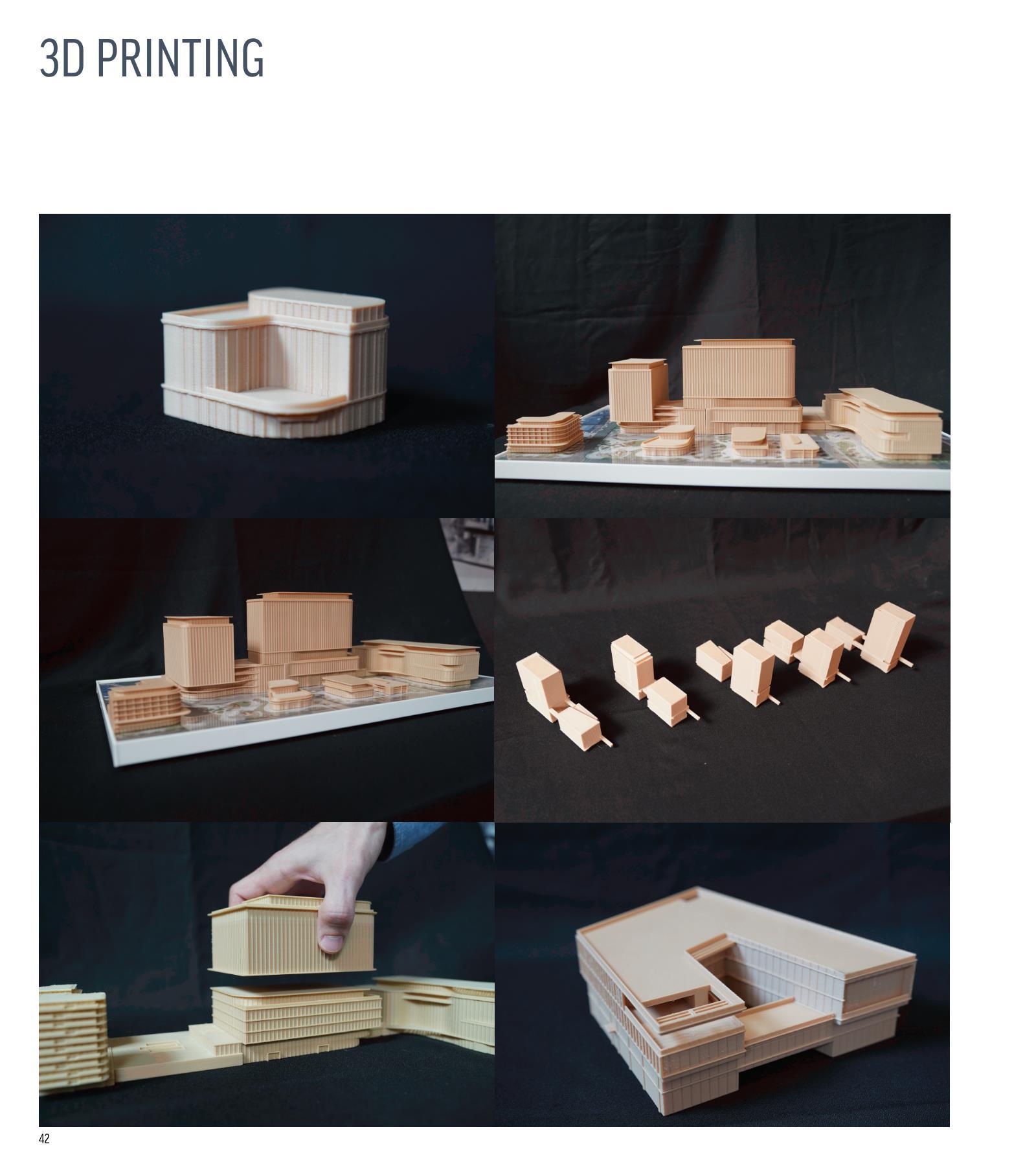 3D PRINTING

42