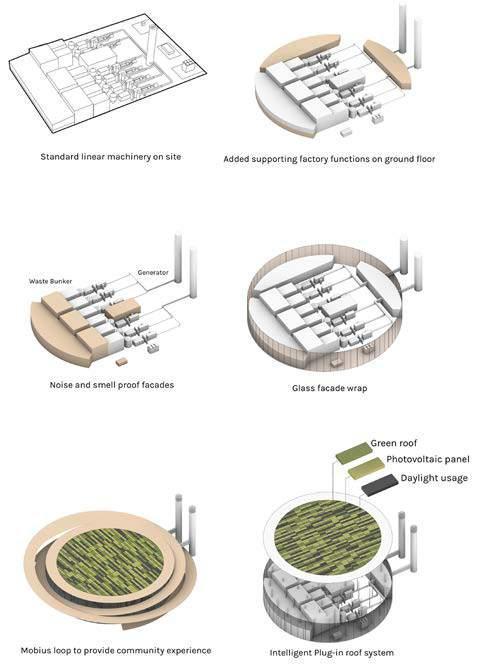 Standard linear machinery on site

Added supporting factory functions on ground floor

Waste Bunker

Generator

Noise and smell proof facades

Glass facade wrap

Green roof

Photovoltaic panel

Daylight usage

Mobius loop to provide community experience

Intelligent Plug-in roof system