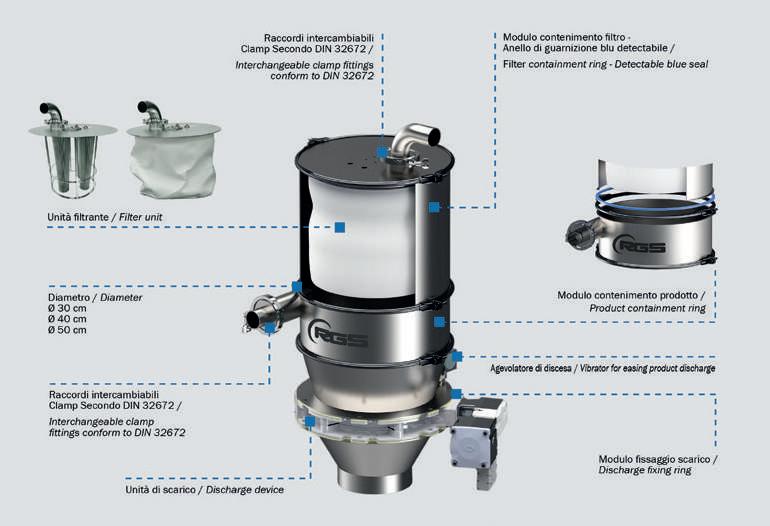 Raccordi intercambiabili
Clamp Secondo DIN 32672 /
Interchangeable clamp fittings
conform to DIN 32672

Modulo contenimento filtro -
Anello di guarnizione blu detectabile /
Filter containment ring - Detectable blue seal

Unità filtrante / Filter unit

RGS

Diametro / Diameter
Ø 30 cm
Ø 40 cm
Ø 50 cm

RGS

Modulo contenimento prodotto /
Product containment ring

Agevolatore di discesa / Vibrator for easing product discharge

Raccordi intercambiabili
Clamp Secondo DIN 32672 /
Interchangeable clamp
fittings conform to DIN 32672

Modulo fissaggio scarico /
Discharge fixing ring

Unità di scarico / Discharge device