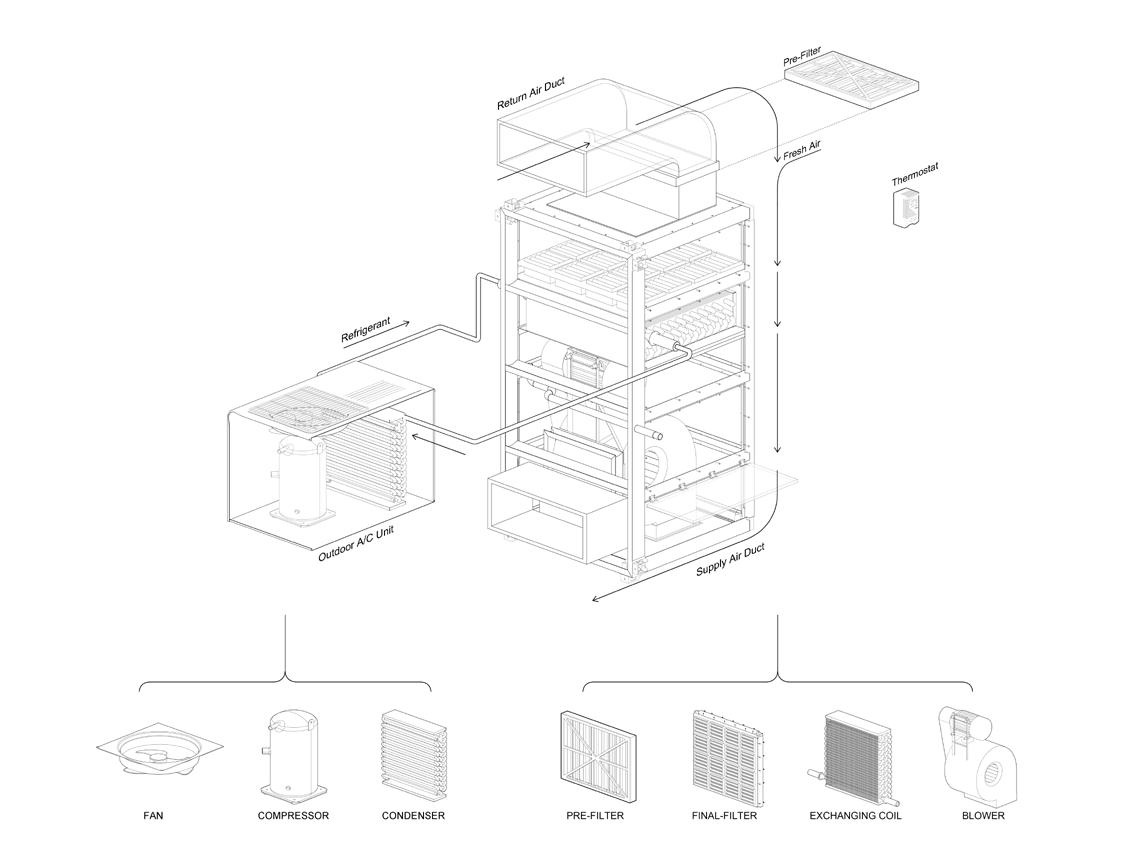 Return Air Duct

Pre-Filter

Fresh Air

Thermostat

Refrigerant

Outdoor A/C Unit

Supply Air Duct

FAN

COMPRESSOR

CONDENSER

PRE-FILTER

FINAL-FILTER

EXCHANGING COIL

BLOWER