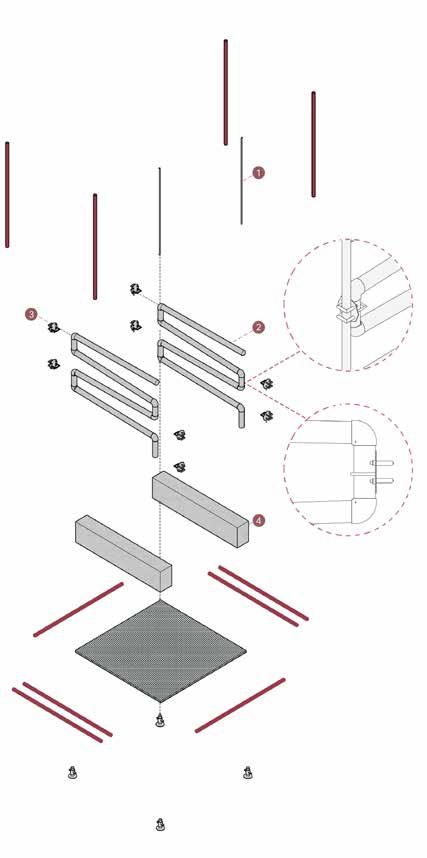 1
3
2
4