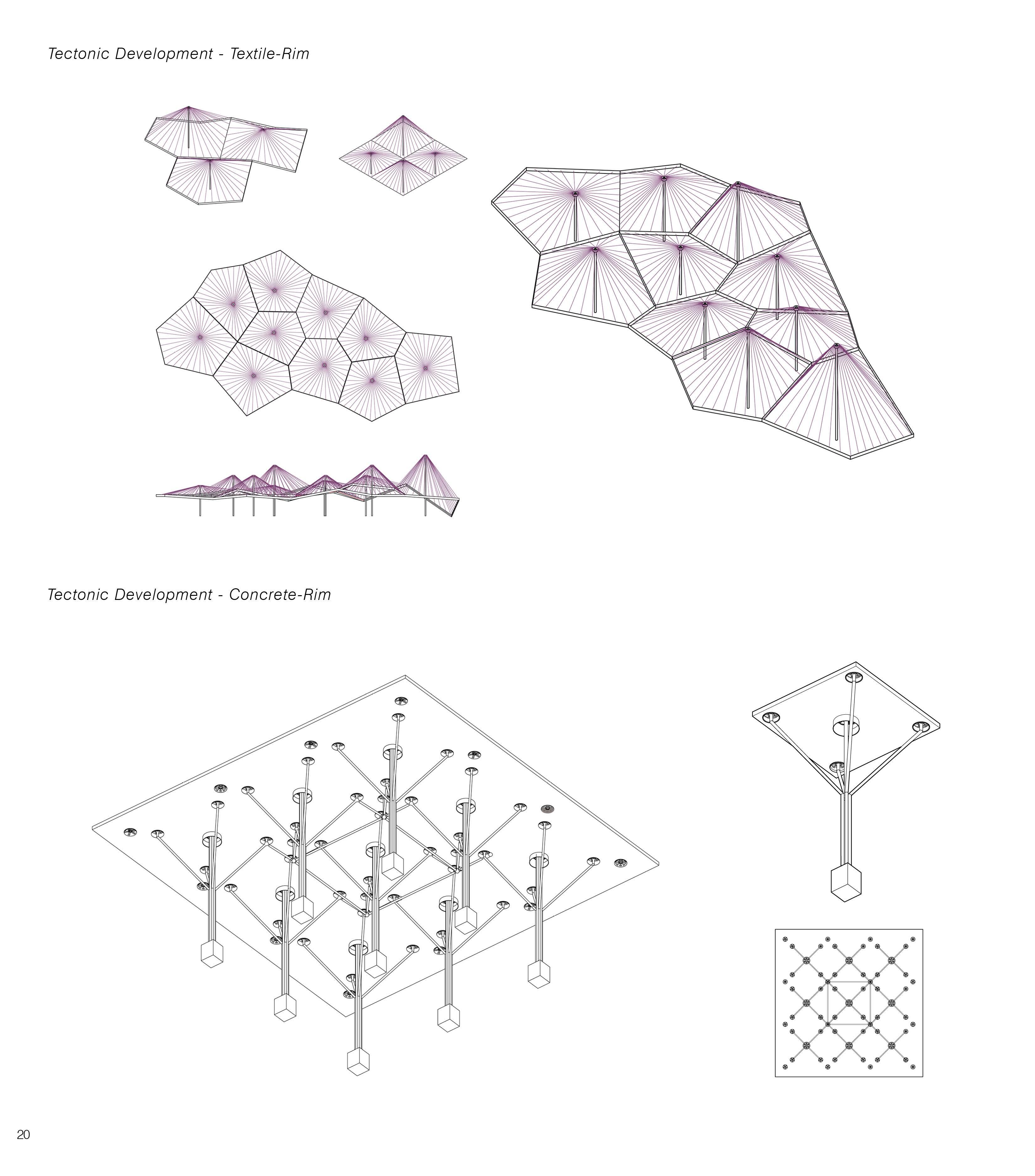 Tectonic Development - Textile-Rim

Tectonic Development - Concrete-Rim

20