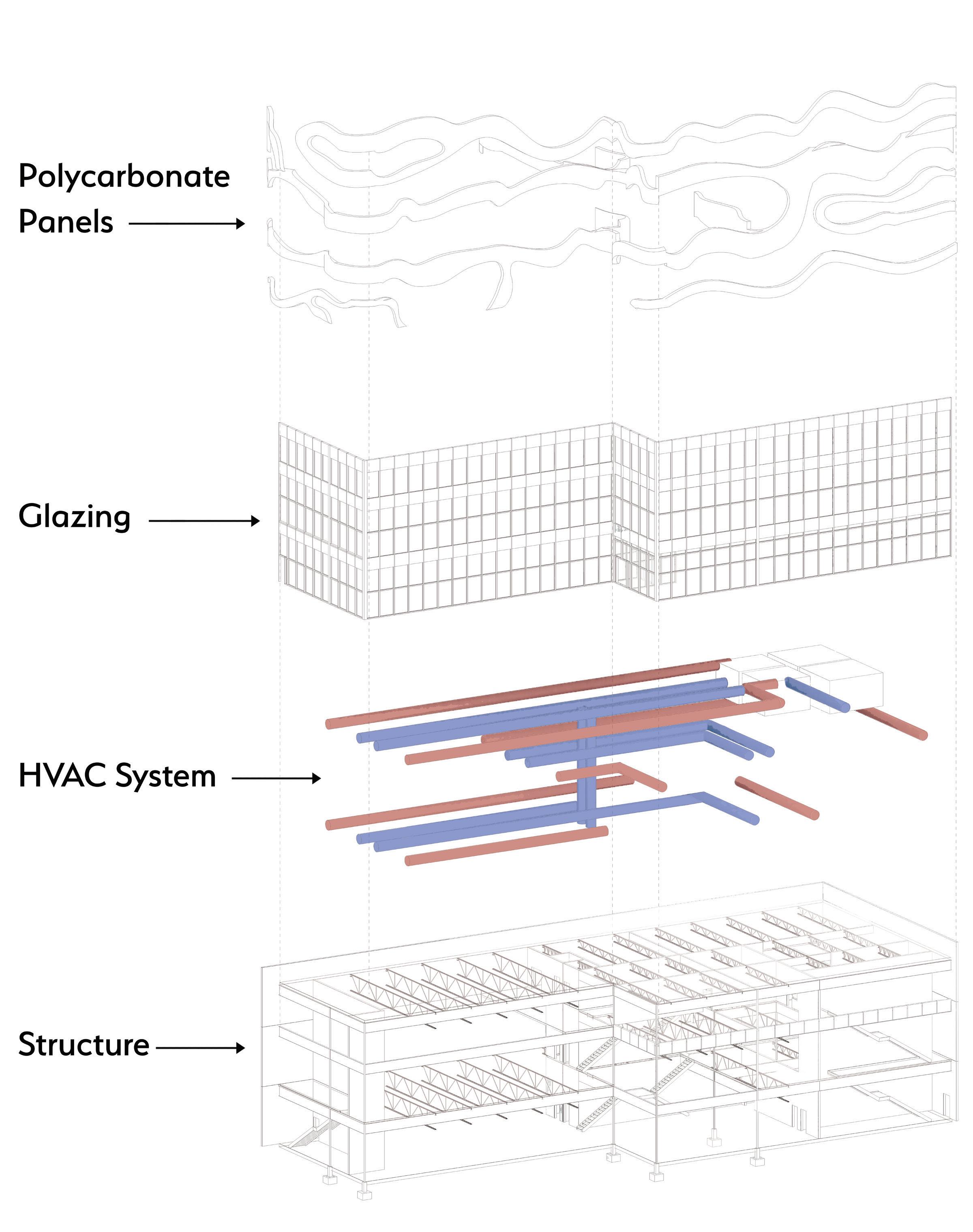 Polycarbonate Panels

Glazing

HVAC System

Structure