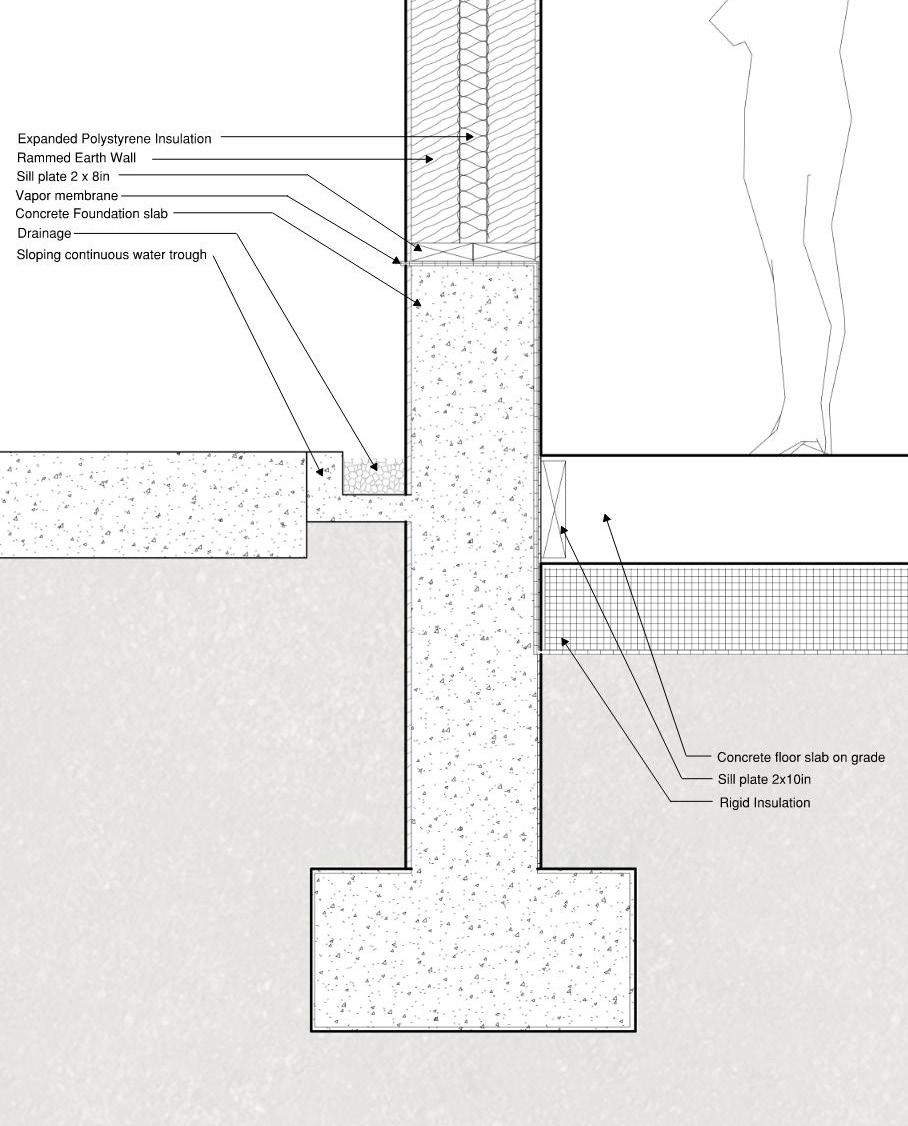 Expanded Polystyrene Insulation
Rammed Earth Wall
Sill plate 2 x 8in
Vapor membrane
Concrete Foundation slab
Drainage
Sloping continuous water trough

Concrete floor slab on grade
Sill plate 2x10in
Rigid Insulation