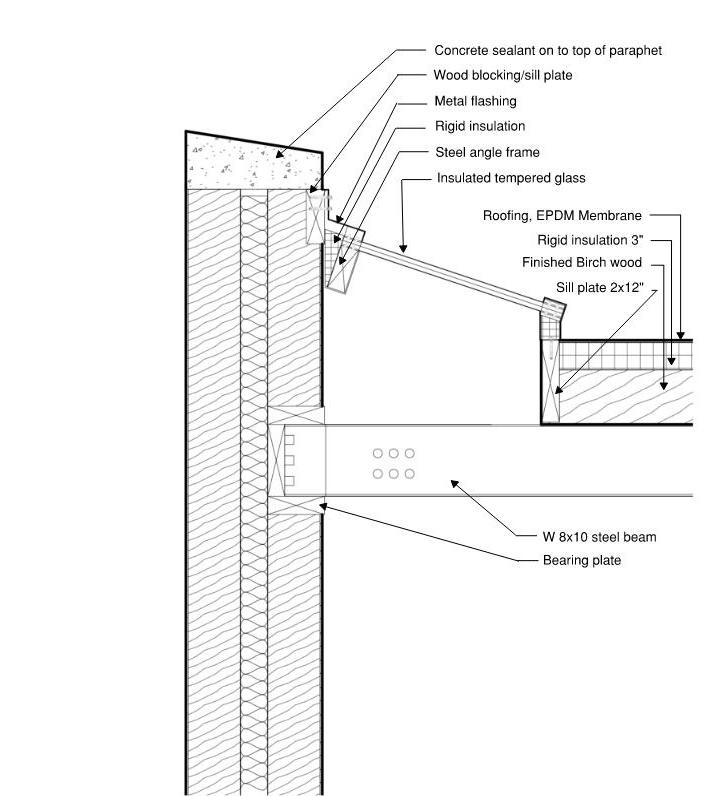 Concrete sealant on to top of paraphet
Wood blocking/sill plate
Metal flashing
Rigid insulation
Steel angle frame
Insulated tempered glass
Roofing, EPDM Membrane
Rigid insulation 3"
Finished Birch wood
Sill plate 2x12"
W 8x10 steel beam
Bearing plate