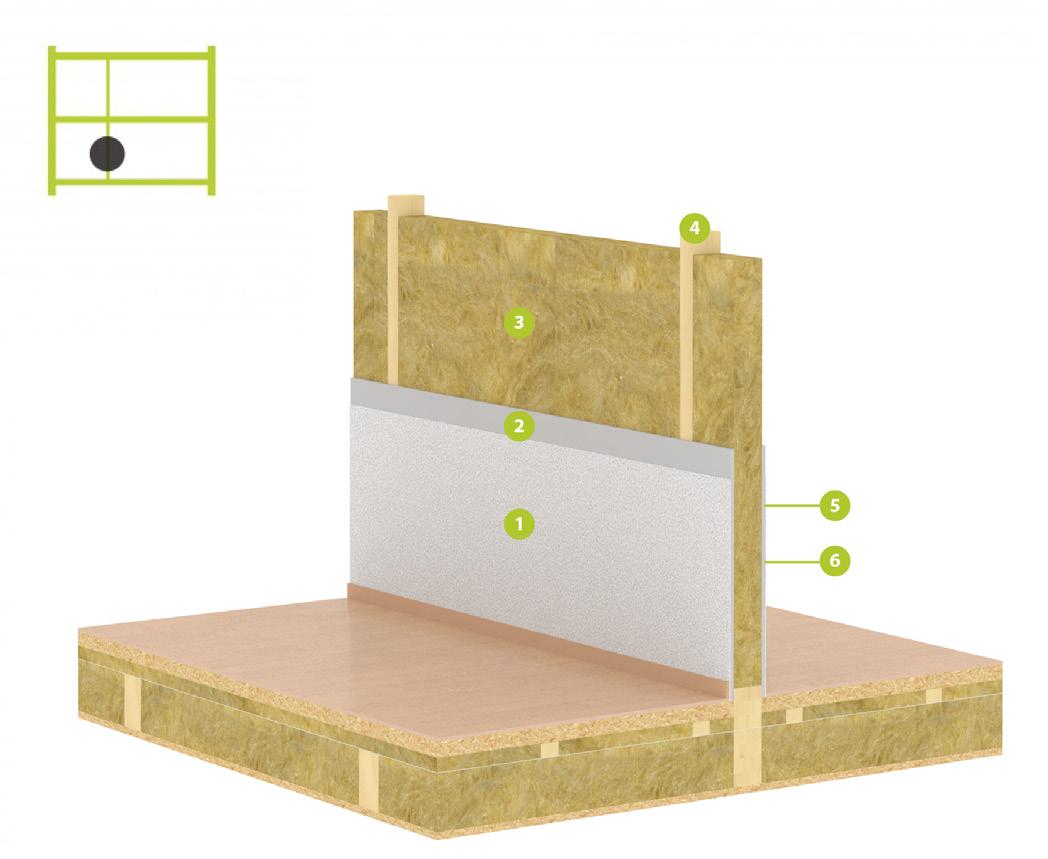 4
3
2
1
5
6