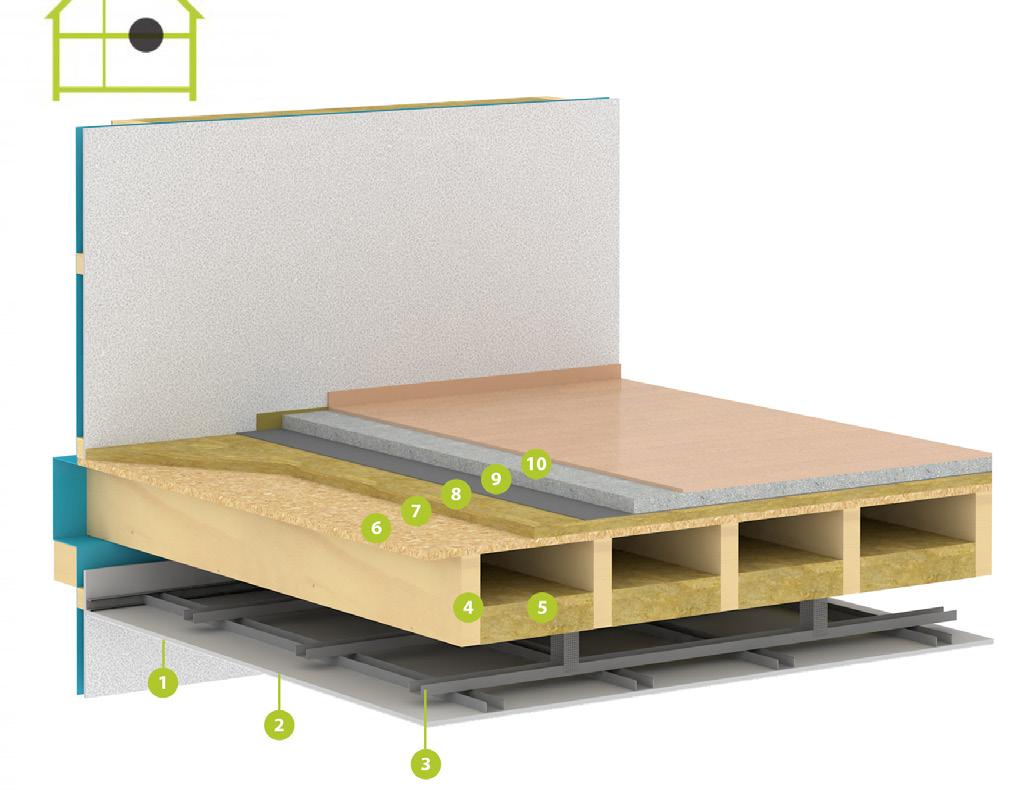 10
9
8
7
6
4
5
1
2
3