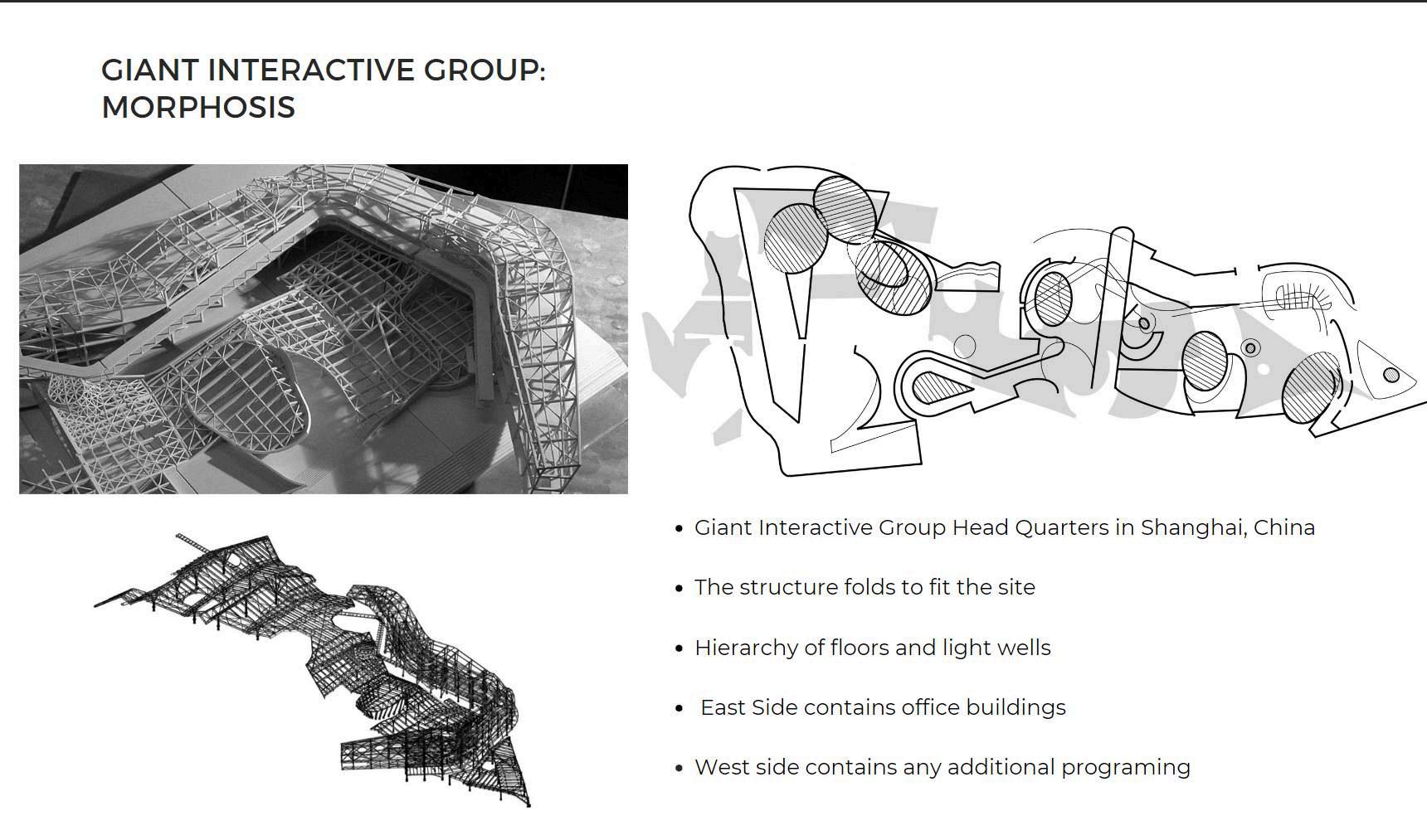 GIANT INTERACTIVE GROUP: MORPHOSIS

• Giant Interactive Group Head Quarters in Shanghai, China

• The structure folds to fit the site

• Hierarchy of floors and light wells

• East Side contains office buildings

• West side contains any additional programing