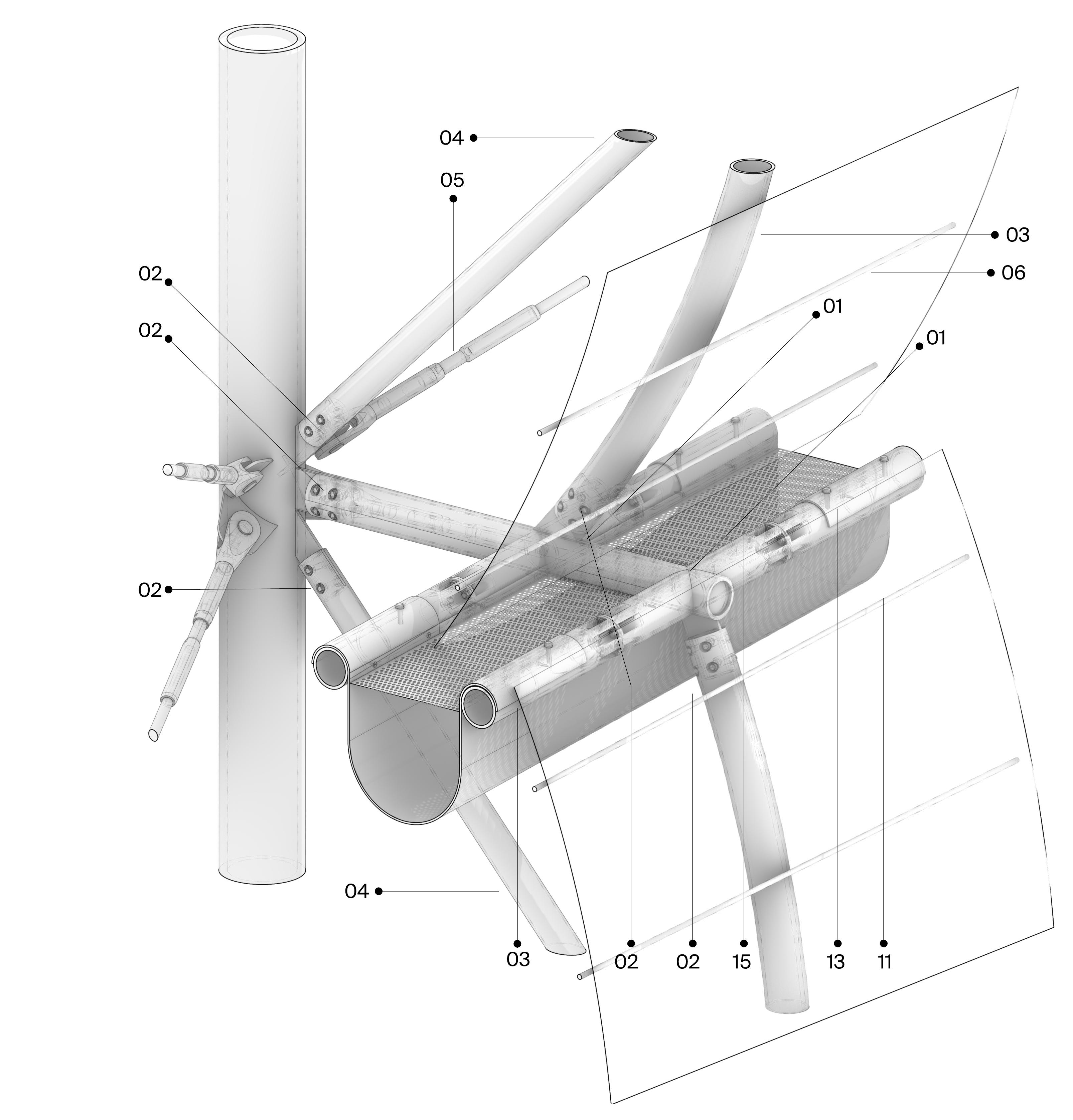 04
05
03
06
02
01
02
01
02
04
03
02
02
15
13
11