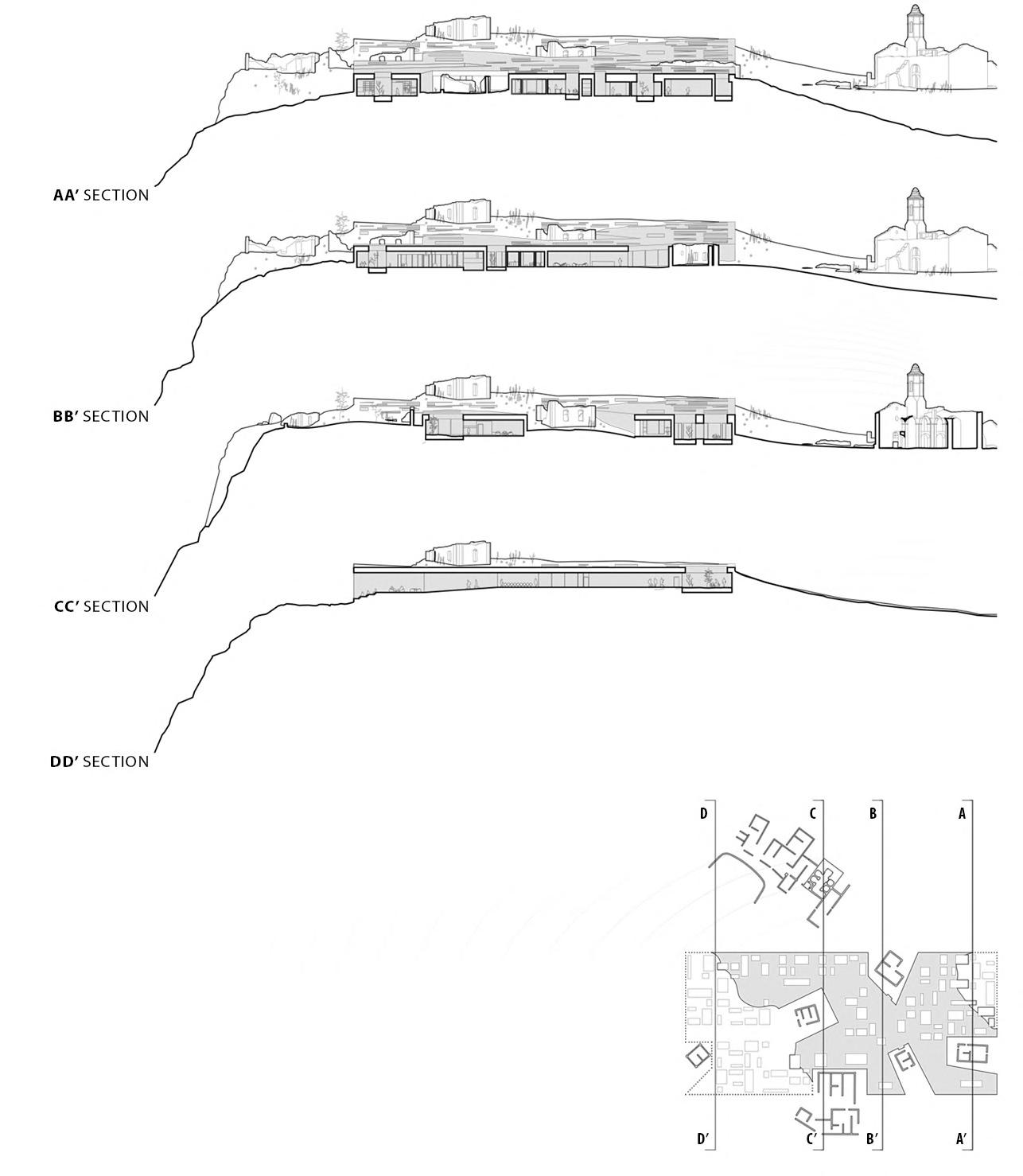 AA' SECTION

BB' SECTION

CC' SECTION

DD' SECTION

D C B A

D' C' B' A'