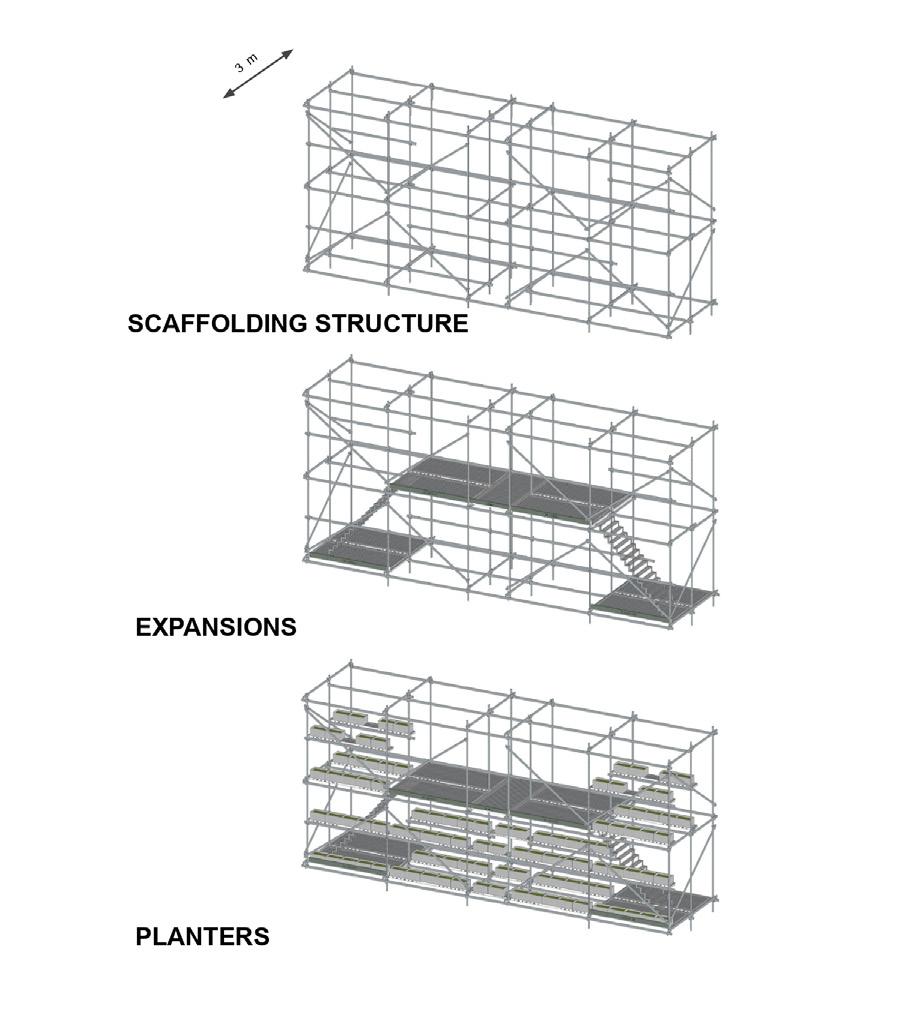 3 m

SCAFFOLDING STRUCTURE

EXPANSIONS

PLANTERS