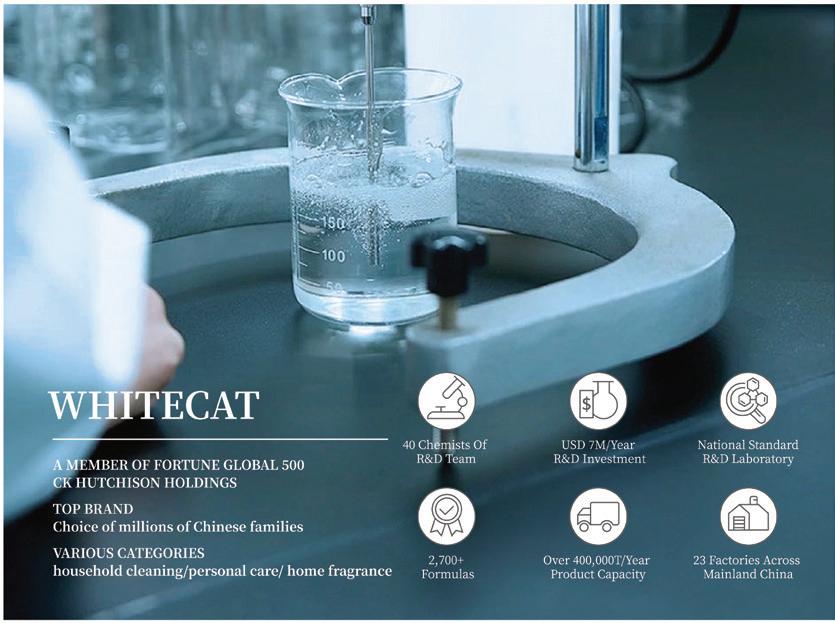 150
100
50

WHITECAT

A MEMBER OF FORTUNE GLOBAL 500
CK HUTCHISON HOLDINGS

TOP BRAND
Choice of millions of Chinese families

VARIOUS CATEGORIES
household cleaning/personal care/ home fragrance

40 Chemists Of R&D Team

USD 7M/Year R&D Investment

National Standard R&D Laboratory

2,700+ Formulas

Over 400,000T/Year Product Capacity

23 Factories Across Mainland China