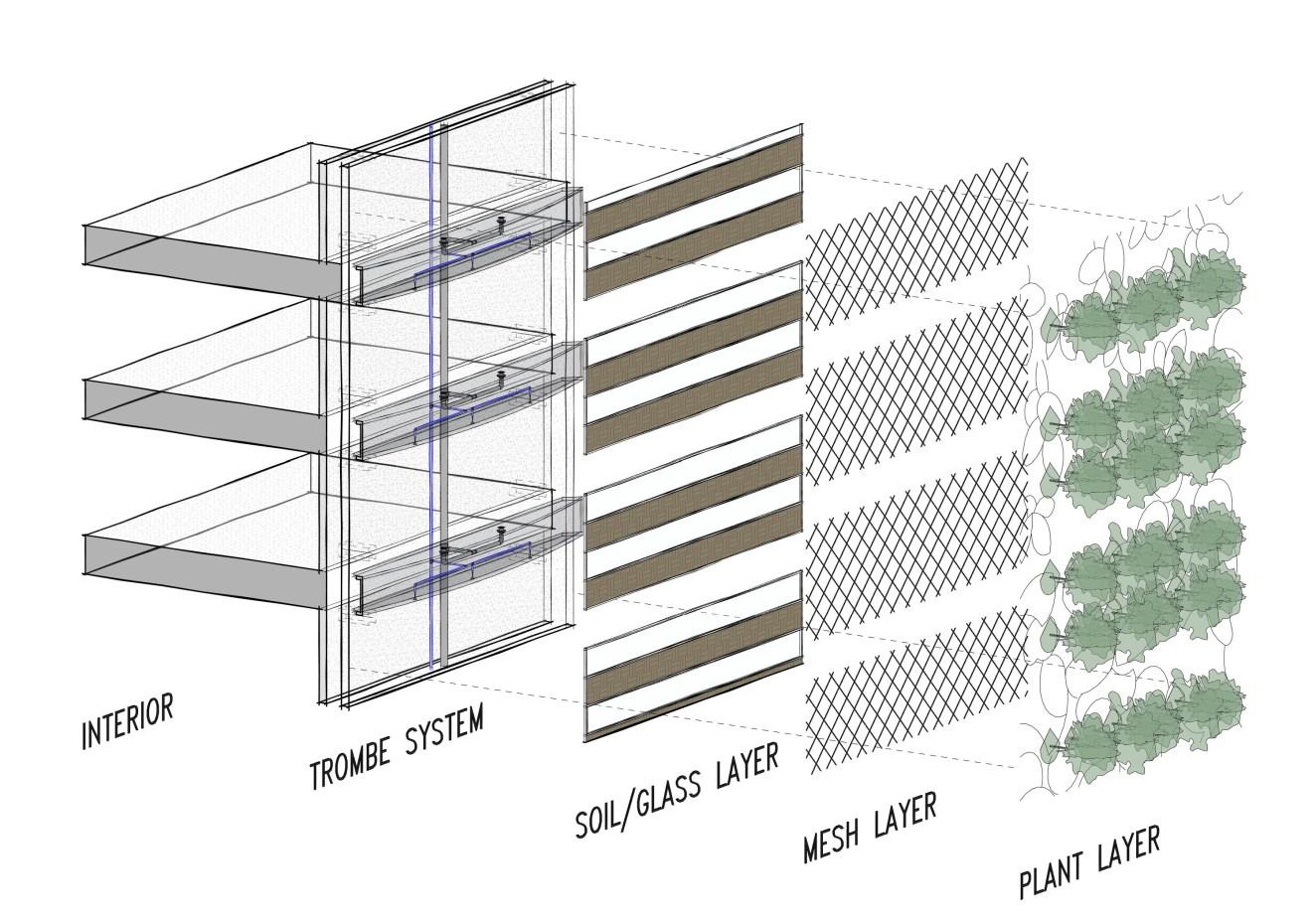 INTERIOR

TROMBE SYSTEM

SOIL/GLASS LAYER

MESH LAYER

PLANT LAYER