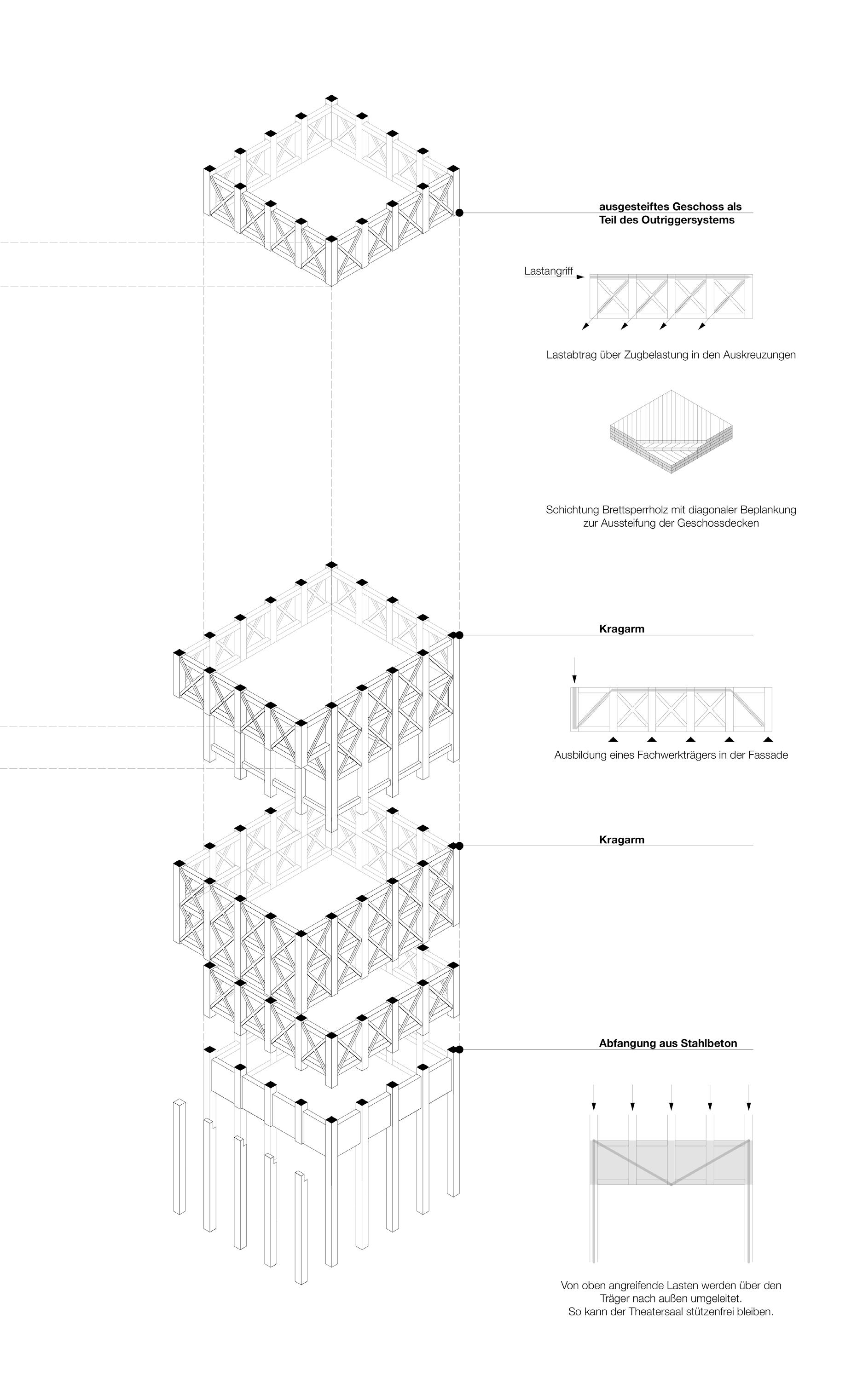 ausgesteiftes Geschoss als Teil des Outriggersystems

Lastangriff

Lastabtrag über Zugbelastung in den Auskreuzungen

Schichtung Brettsperrholz mit diagonaler Beplankung zur Aussteifung der Geschossdecken

Kragarm

Ausbildung eines Fachwerkträgers in der Fassade

Kragarm

Abfangung aus Stahlbeton

Von oben angreifende Lasten werden über den Träger nach außen umgeleitet.
So kann der Theatersaal stützenfrei bleiben.