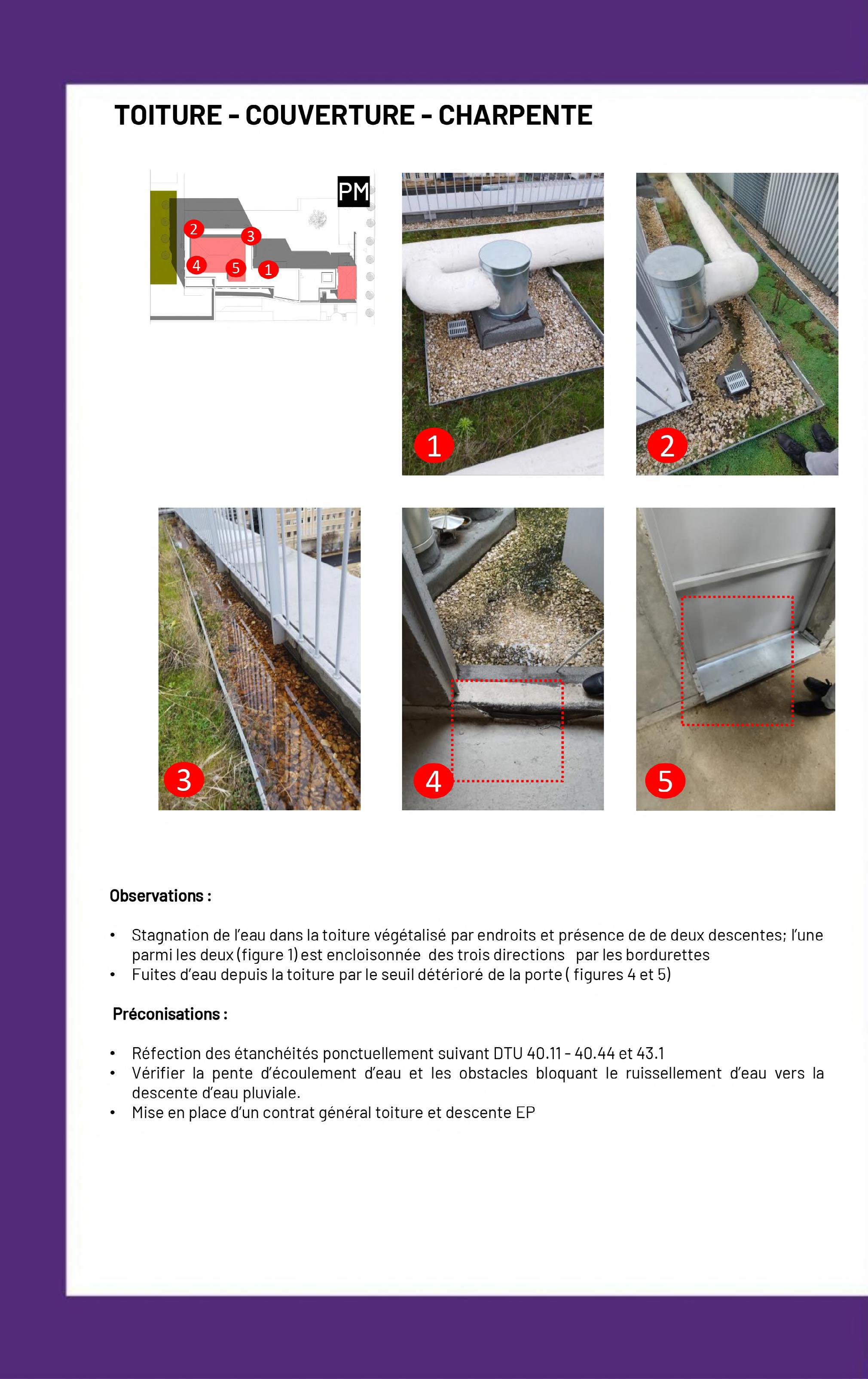 TOITURE - COUVERTURE - CHARPENTE

PM

2
3
4
5
1

1

2

3

4

5

Observations :

• Stagnation de l'eau dans la toiture végétalisé par endroits et présence de de deux descentes; l'une parmi les deux (figure 1) est encloisonnée des trois directions par les bordurettes
• Fuites d'eau depuis la toiture par le seuil détérioré de la porte ( figures 4 et 5)

Préconisations :

• Réfection des étanchéités ponctuellement suivant DTU 40.11 - 40.44 et 43.1
• Vérifier la pente d'écoulement d'eau et les obstacles bloquant le ruissellement d'eau vers la descente d'eau pluviale.
• Mise en place d'un contrat général toiture et descente EP