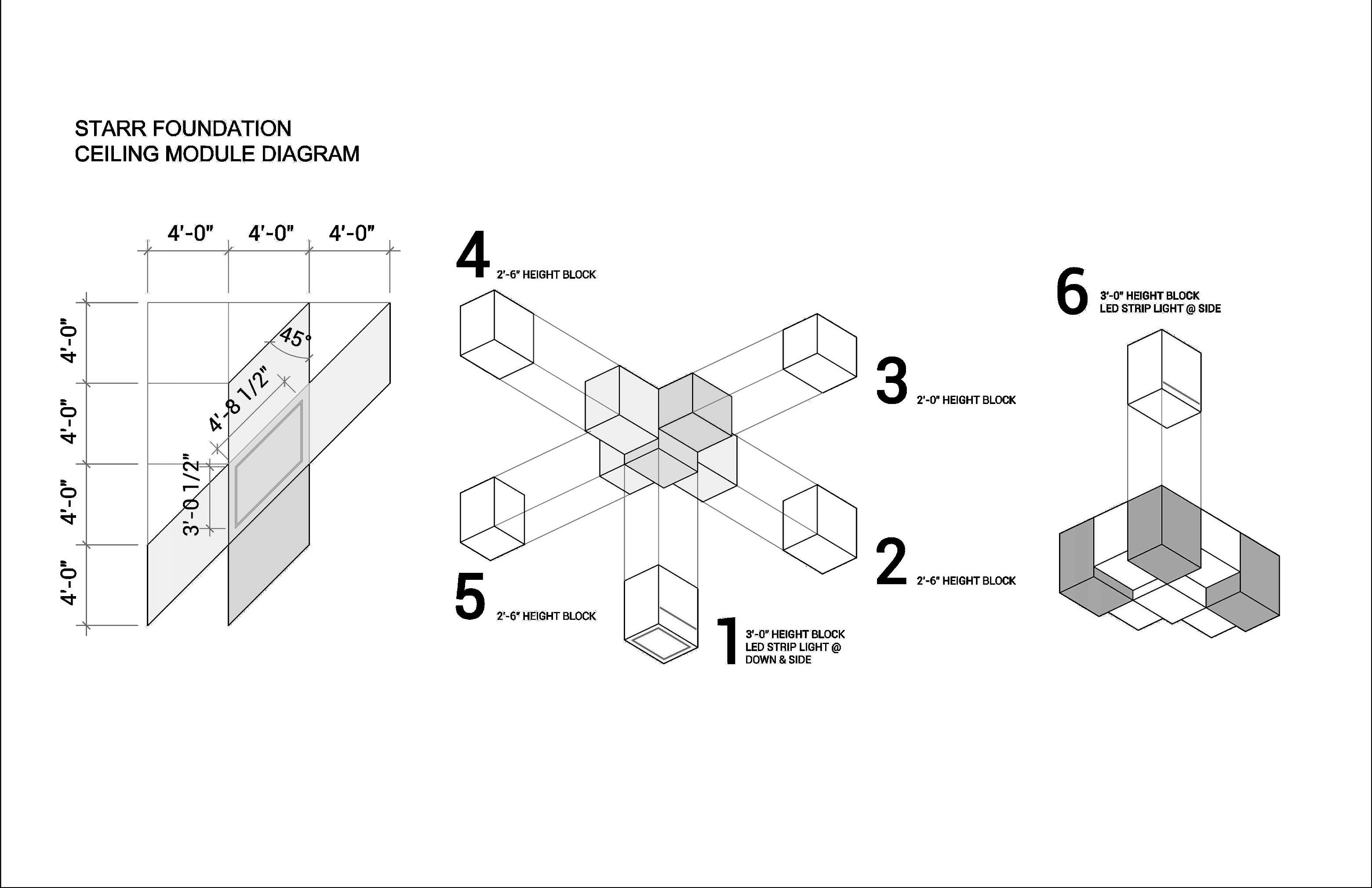 STARR FOUNDATION
CEILING MODULE DIAGRAM

4'-0" 4'-0" 4'-0"

4'-0"
4'-0"
4'-0"
4'-0"

45°
4'-8 1/2"
3'-0 1/2"

4 2'-6" HEIGHT BLOCK

3 2'-0" HEIGHT BLOCK

2 2'-6" HEIGHT BLOCK

5 2'-6" HEIGHT BLOCK

1 3'-0" HEIGHT BLOCK
LED STRIP LIGHT @
DOWN & SIDE

6 3'-0" HEIGHT BLOCK
LED STRIP LIGHT @ SIDE