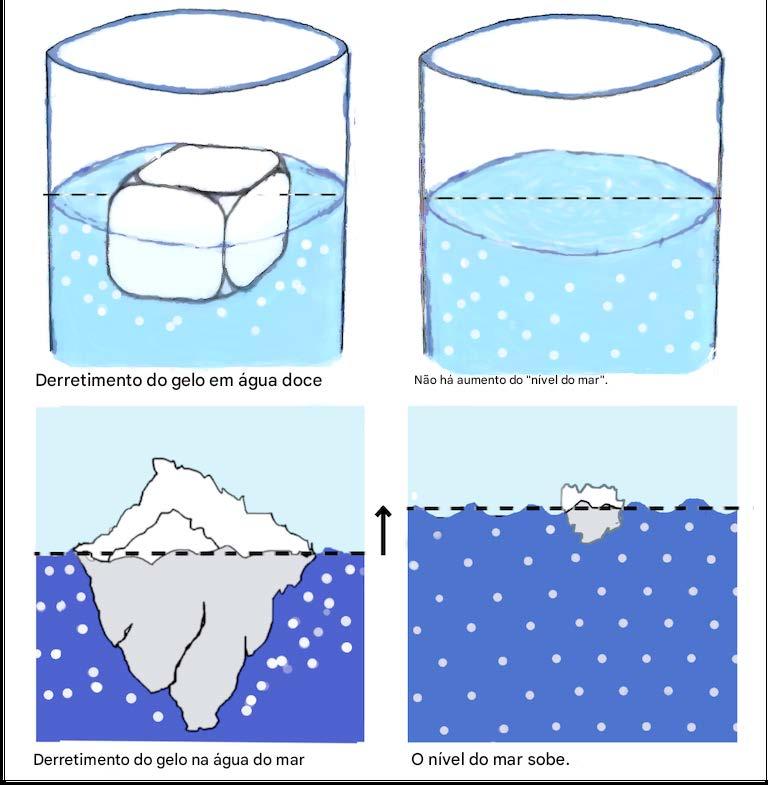 Derretimento do gelo em água doce

Não há aumento do "nível do mar".

Derretimento do gelo na água do mar

O nível do mar sobe.