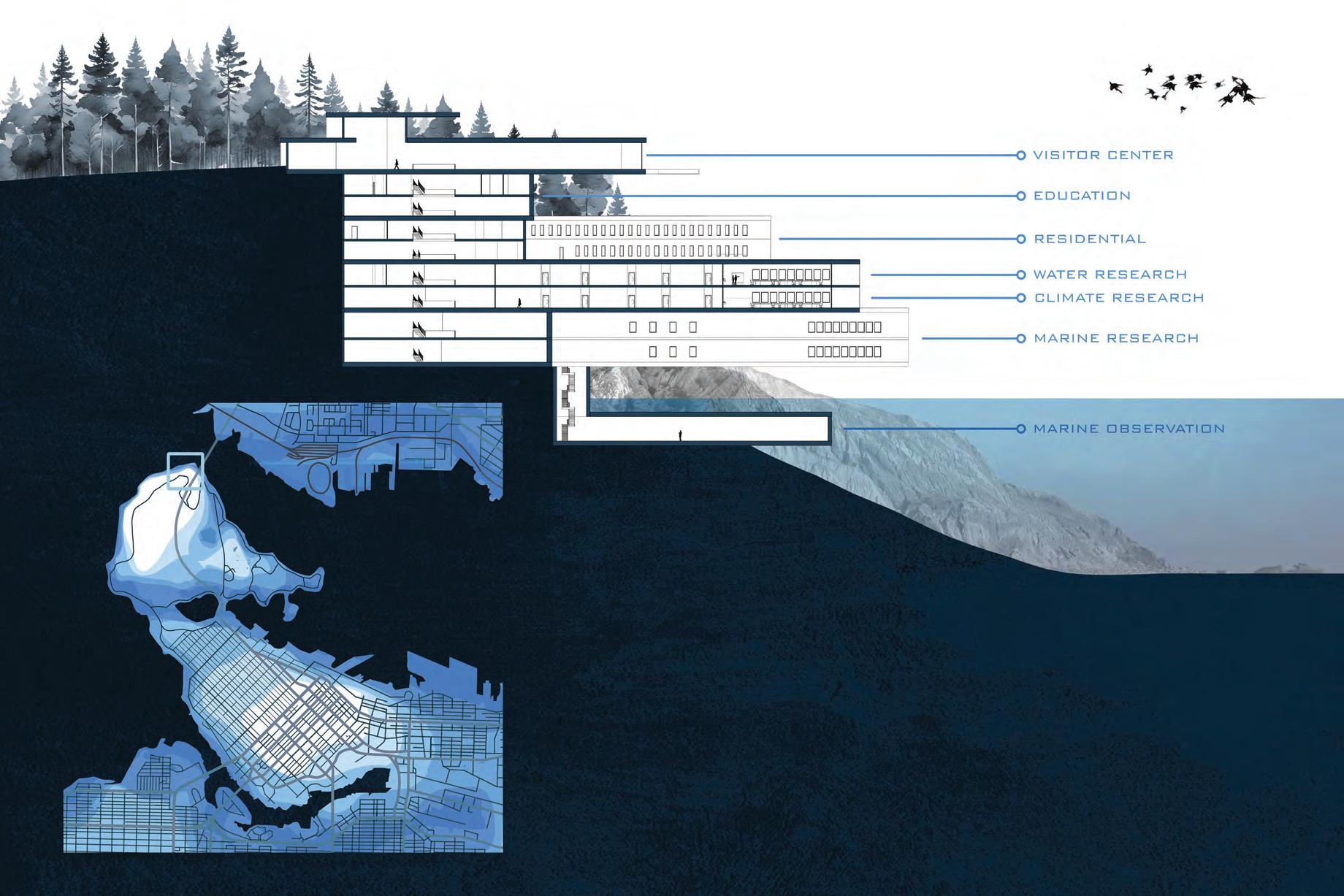 VISITOR CENTER
EDUCATION
RESIDENTIAL
WATER RESEARCH
CLIMATE RESEARCH
MARINE RESEARCH
MARINE OBSERVATION