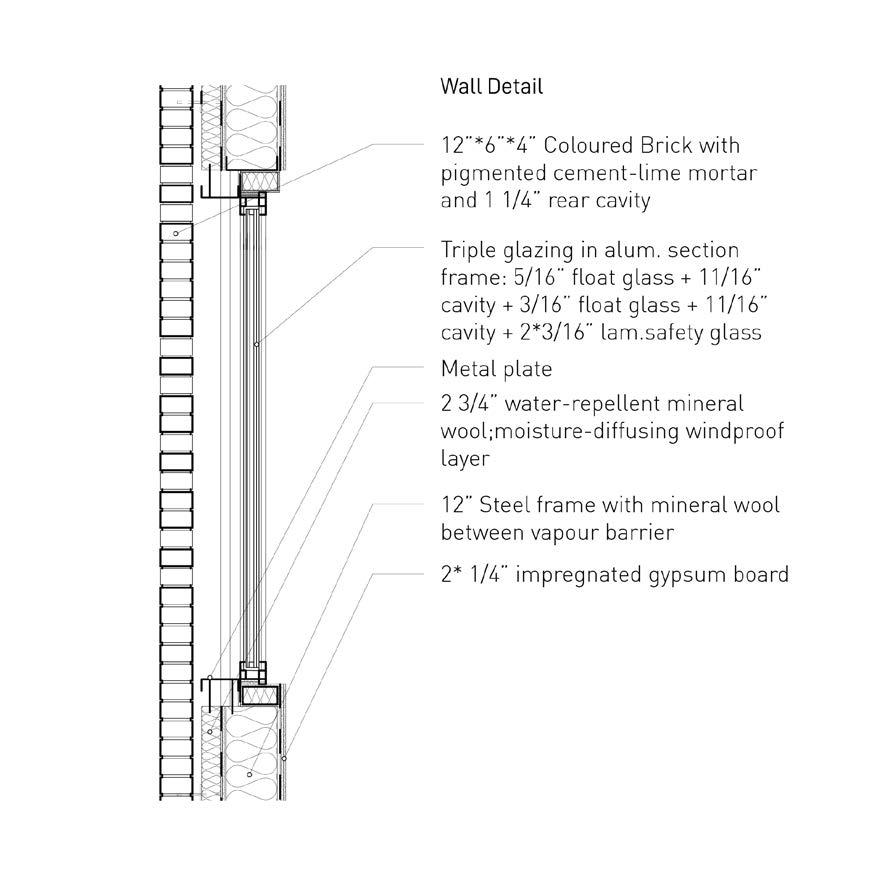 Wall Detail

12"*6"*4" Coloured Brick with pigmented cement-lime mortar and 1 1/4" rear cavity

Triple glazing in alum. section frame: 5/16" float glass + 11/16" cavity + 3/16" float glass + 11/16" cavity + 2*3/16" lam.safety glass

Metal plate

2 3/4" water-repellent mineral wool;moisture-diffusing windproof layer

12" Steel frame with mineral wool between vapour barrier

2* 1/4" impregnated gypsum board