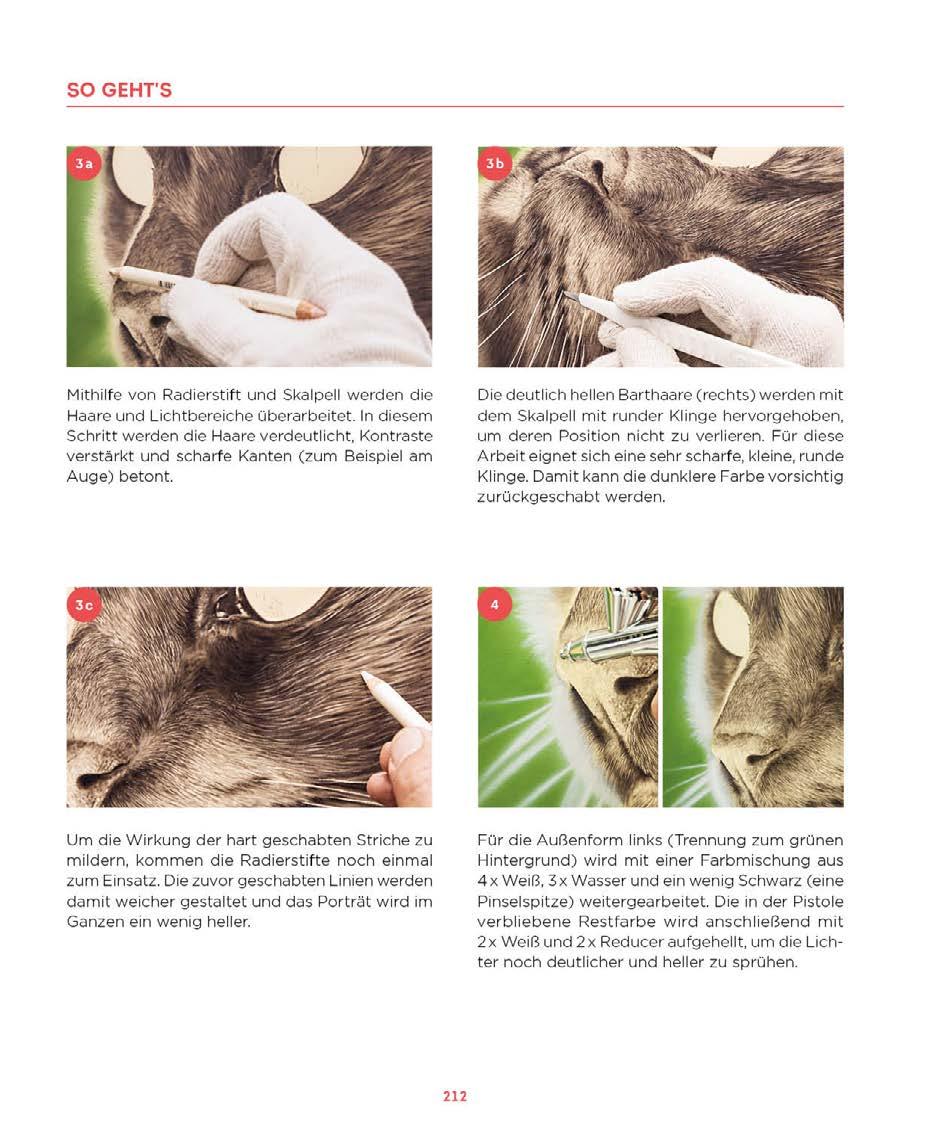 SO GEHT'S

3a

Mithilfe von Radierstift und Skalpell werden die Haare und Lichtbereiche überarbeitet. In diesem Schritt werden die Haare verdeutlicht, Kontraste verstärkt und scharfe Kanten (zum Beispiel am Auge) betont.

3b

Die deutlich hellen Barthaare (rechts) werden mit dem Skalpell mit runder Klinge hervorgehoben, um deren Position nicht zu verlieren. Für diese Arbeit eignet sich eine sehr scharfe, kleine, runde Klinge. Damit kann die dunklere Farbe vorsichtig zurückgeschabt werden.

3c

Um die Wirkung der hart geschabten Striche zu mildern, kommen die Radierstifte noch einmal zum Einsatz. Die zuvor geschabten Linien werden damit weicher gestaltet und das Porträt wird im Ganzen ein wenig heller.

4

Für die Außenform links (Trennung zum grünen Hintergrund) wird mit einer Farbmischung aus 4 x Weiß, 3 x Wasser und ein wenig Schwarz (eine Pinselspitze) weitergearbeitet. Die in der Pistole verbliebene Restfarbe wird anschließend mit 2 x Weiß und 2 x Reducer aufgehellt, um die Lichter noch deutlicher und heller zu sprühen.

212