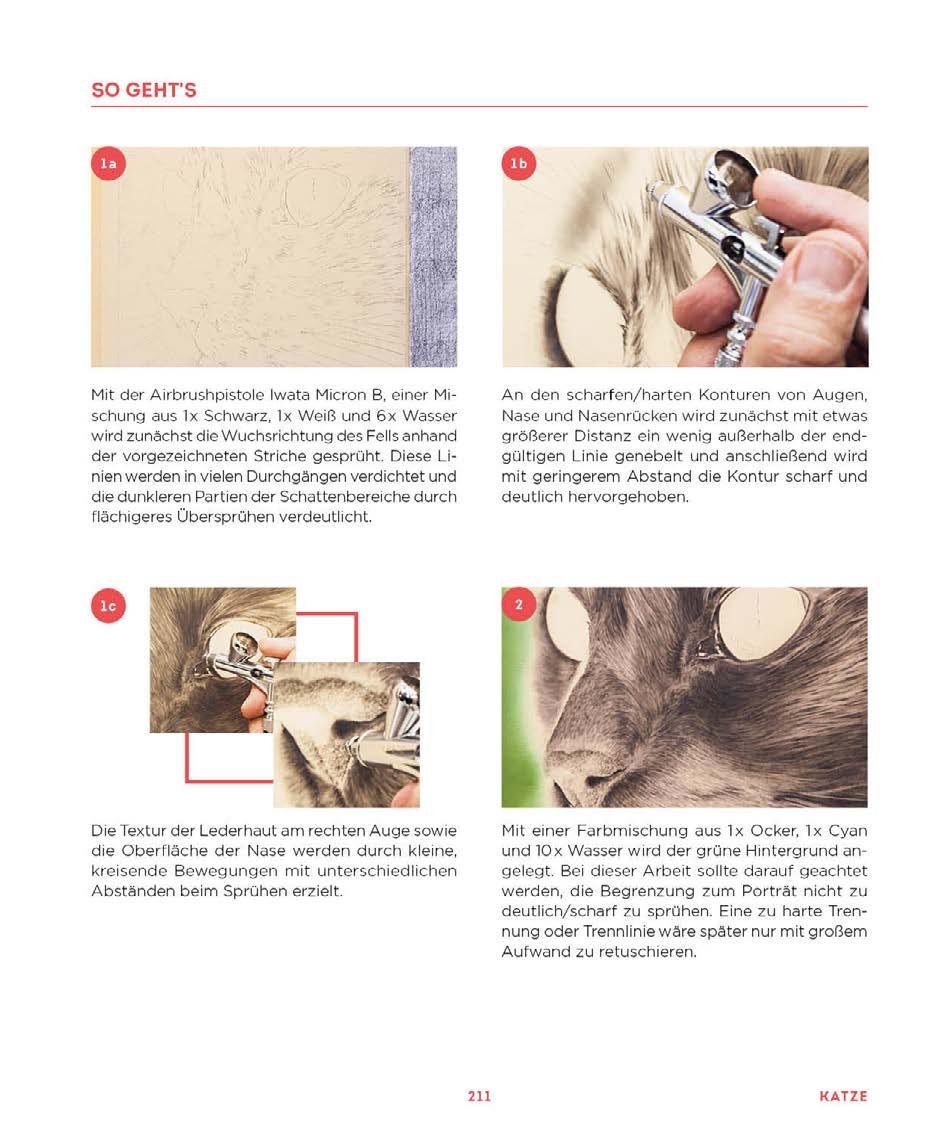 SO GEHT'S

1a

Mit der Airbrushpistole Iwata Micron B, einer Mischung aus 1x Schwarz, 1x Weiß und 6x Wasser wird zunächst die Wuchsrichtung des Fells anhand der vorgezeichneten Striche gesprüht. Diese Linien werden in vielen Durchgängen verdichtet und die dunkleren Partien der Schattenbereiche durch flächigeres Übersprühen verdeutlicht.

1b

An den scharfen/harten Konturen von Augen, Nase und Nasenrücken wird zunächst mit etwas größerer Distanz ein wenig außerhalb der endgültigen Linie genebelt und anschließend wird mit geringerem Abstand die Kontur scharf und deutlich hervorgehoben.

1c

Die Textur der Lederhaut am rechten Auge sowie die Oberfläche der Nase werden durch kleine, kreisende Bewegungen mit unterschiedlichen Abständen beim Sprühen erzielt.

2

Mit einer Farbmischung aus 1x Ocker, 1x Cyan und 10x Wasser wird der grüne Hintergrund angelegt. Bei dieser Arbeit sollte darauf geachtet werden, die Begrenzung zum Porträt nicht zu deutlich/scharf zu sprühen. Eine zu harte Trennung oder Trennlinie wäre später nur mit großem Aufwand zu retuschieren.

211

KATZE