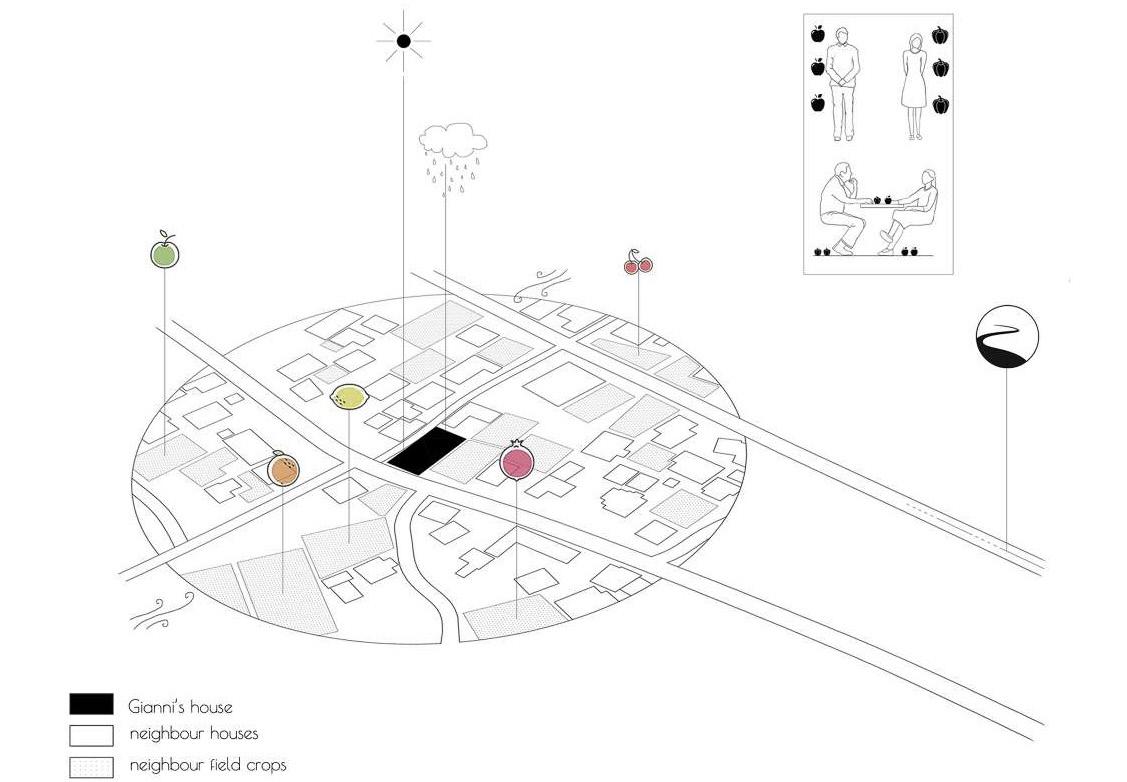 Gianni's house
neighbour houses
neighbour field crops