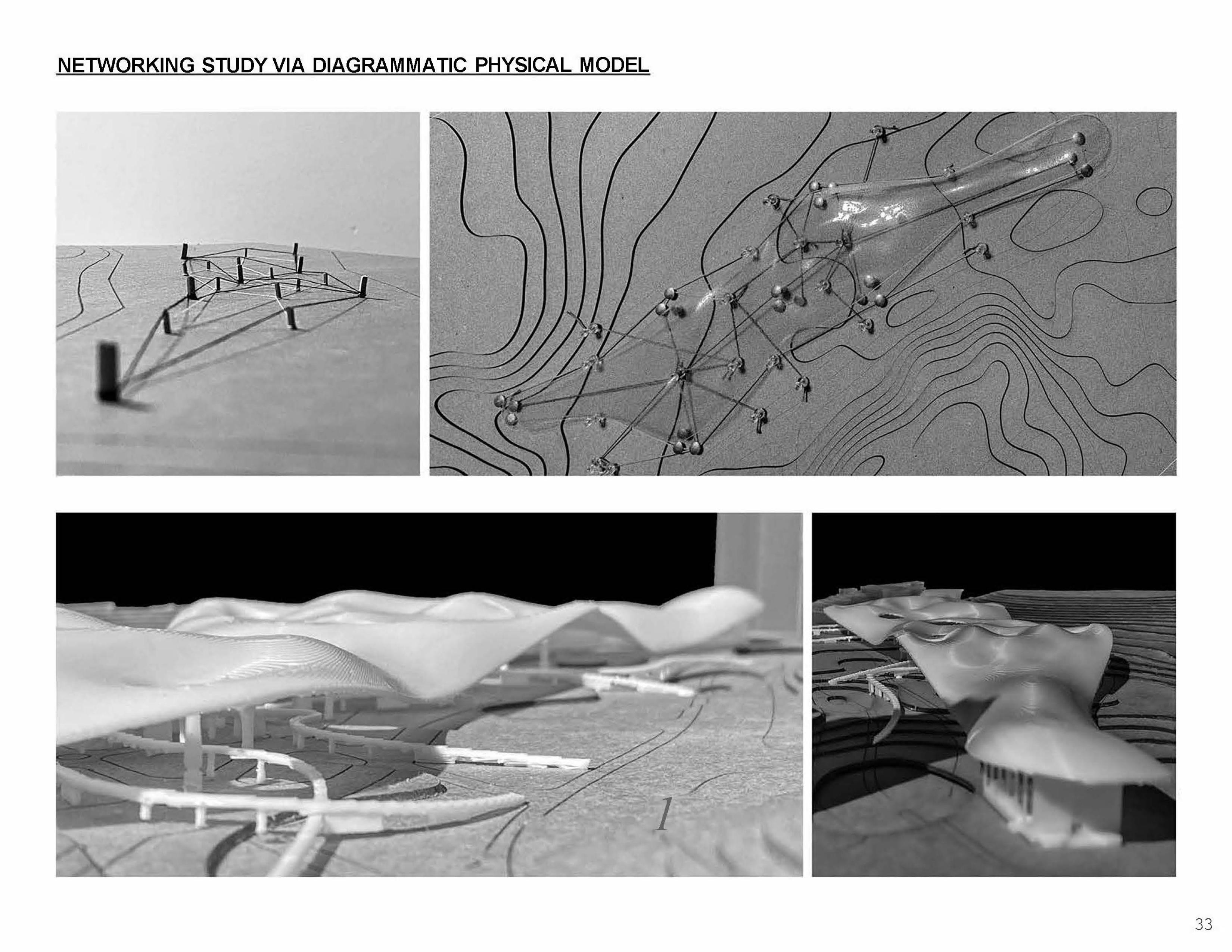 NETWORKING STUDY VIA DIAGRAMMATIC PHYSICAL MODEL

1

33