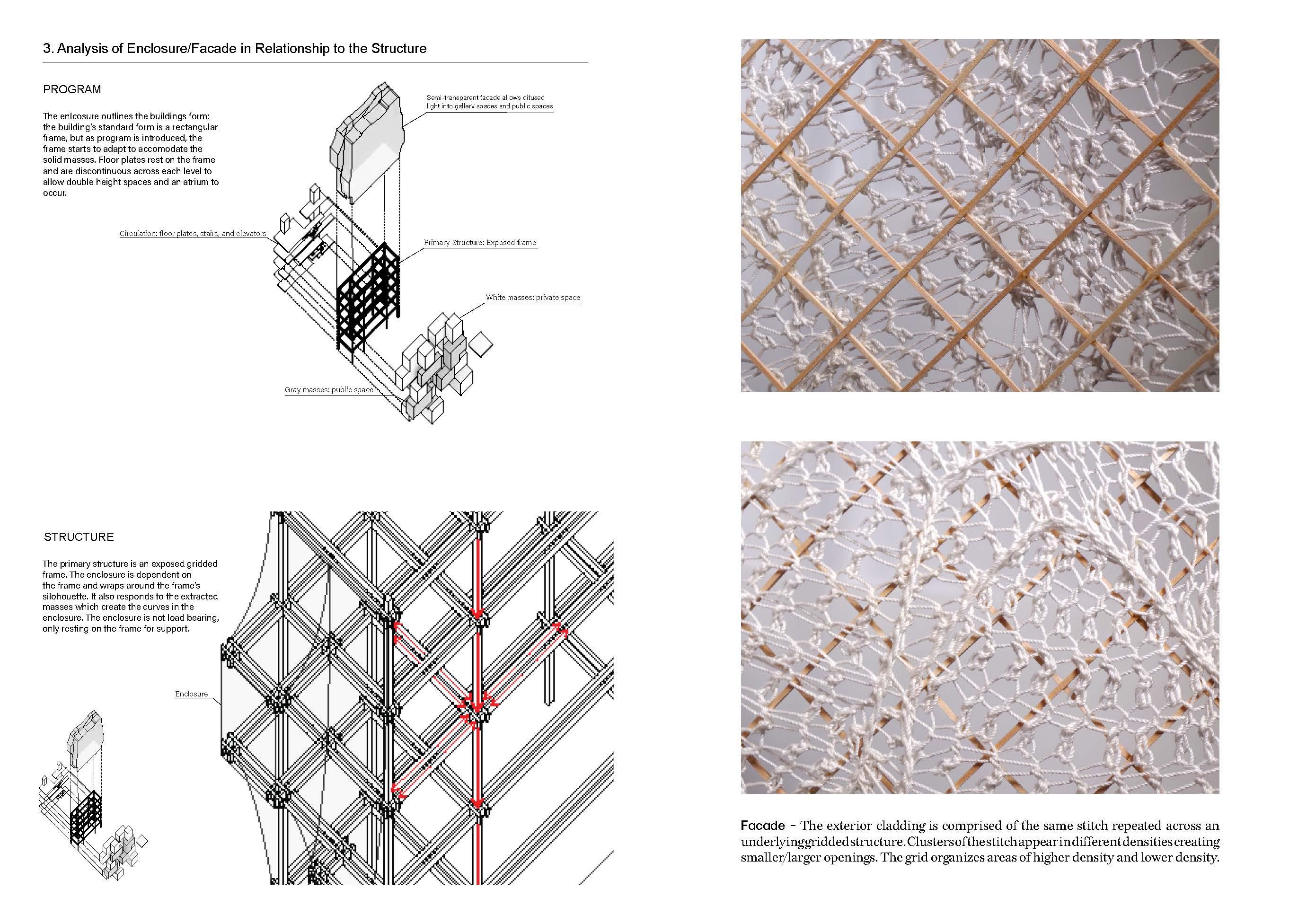 3. Analysis of Enclosure/Facade in Relationship to the Structure

PROGRAM

The enlcosure outlines the buildings form; the building's standard form is a rectangular frame, but as program is introduced, the frame starts to adapt to accomodate the solid masses. Floor plates rest on the frame and are discontinuous across each level to allow double height spaces and an atrium to occur.

Semi-transparent facade allows difused light into gallery spaces and public spaces

Circulation: floor plates, stairs, and elevators

Primary Structure: Exposed frame

White masses: private space

Gray masses: public space

STRUCTURE

The primary structure is an exposed gridded frame. The enclosure is dependent on the frame and wraps around the frame's silohouette. It also responds to the extracted masses which create the curves in the enclosure. The enclosure is not load bearing, only resting on the frame for support.

Enclosure

Facade - The exterior cladding is comprised of the same stitch repeated across an underlying gridded structure. Clusters of the stitch appear in different densities creating smaller/larger openings. The grid organizes areas of higher density and lower density.