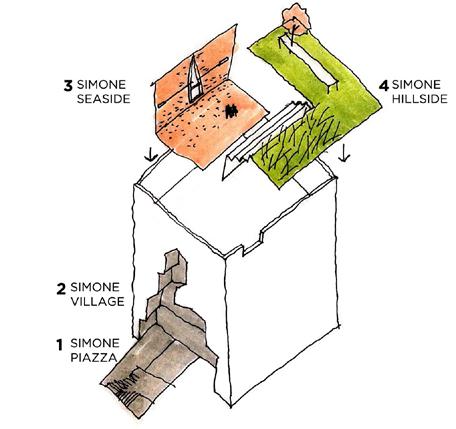 3 SIMONE SEASIDE

4 SIMONE HILLSIDE

2 SIMONE VILLAGE

1 SIMONE PIAZZA