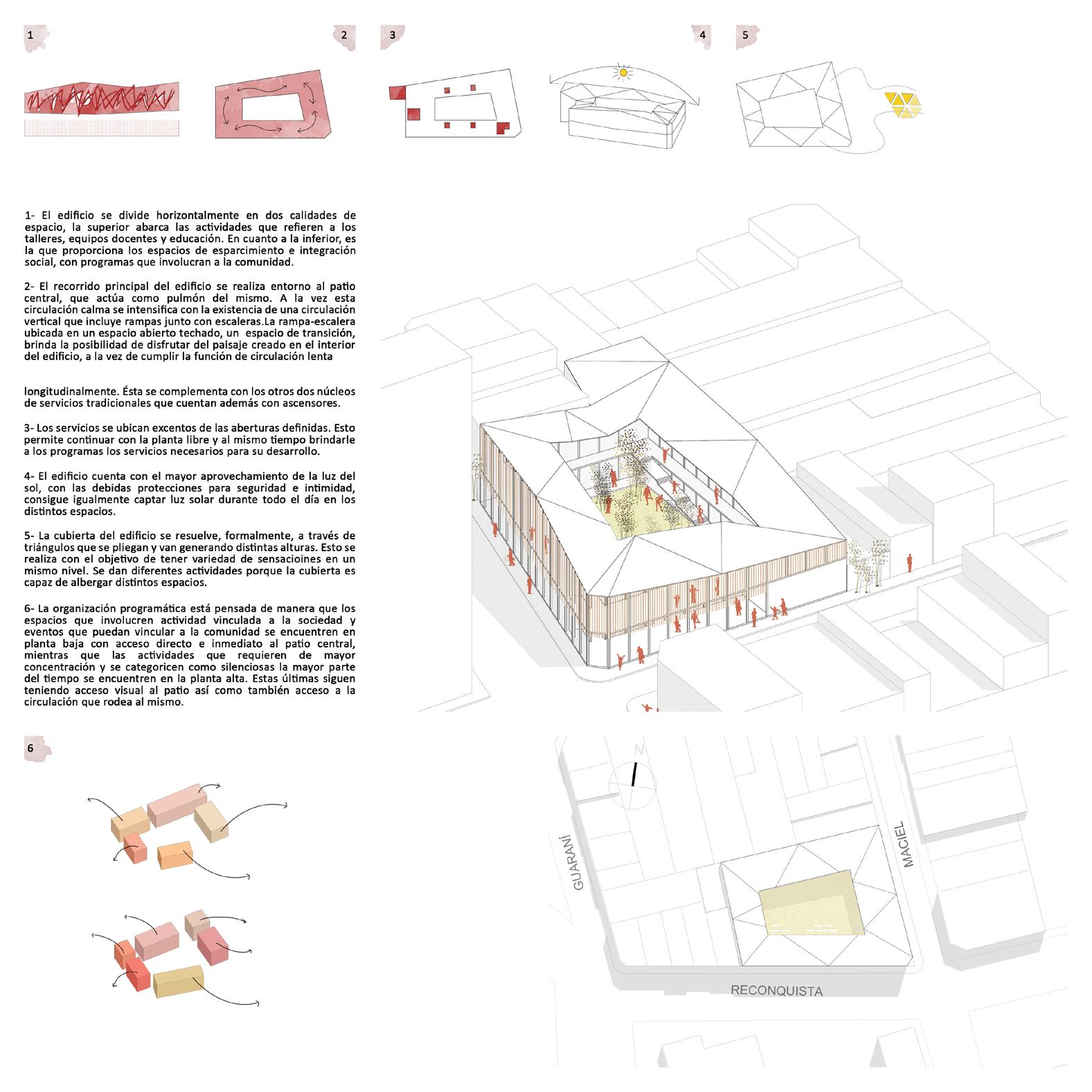 1

2

3

4

5

1- El edificio se divide horizontalmente en dos calidades de espacio, la superior abarca las actividades que refieren a los talleres, equipos docentes y educación. En cuanto a la inferior, es la que proporciona los espacios de esparcimiento e integración social, con programas que involucran a la comunidad.

2- El recorrido principal del edificio se realiza entorno al patio central, que actúa como pulmón del mismo. A la vez esta circulación calma se intensifica con la existencia de una circulación vertical que incluye rampas junto con escaleras.La rampa-escalera ubicada en un espacio abierto techado, un espacio de transición, brinda la posibilidad de disfrutar del paisaje creado en el interior del edificio, a la vez de cumplir la función de circulación lenta

longitudinalmente. Ésta se complementa con los otros dos núcleos de servicios tradicionales que cuentan además con ascensores.

3- Los servicios se ubican excentos de las aberturas definidas. Esto permite continuar con la planta libre y al mismo tiempo brindarle a los programas los servicios necesarios para su desarrollo.

4- El edificio cuenta con el mayor aprovechamiento de la luz del sol, con las debidas protecciones para seguridad e intimidad, consigue igualmente captar luz solar durante todo el día en los distintos espacios.

5- La cubierta del edificio se resuelve, formalmente, a través de triángulos que se pliegan y van generando distintas alturas. Esto se realiza con el objetivo de tener variedad de sensacioines en un mismo nivel. Se dan diferentes actividades porque la cubierta es capaz de albergar distintos espacios.

6- La organización programática está pensada de manera que los espacios que involucren actividad vinculada a la sociedad y eventos que puedan vincular a la comunidad se encuentren en planta baja con acceso directo e inmediato al patio central, mientras que las actividades que requieren de mayor concentración y se categoricen como silenciosas la mayor parte del tiempo se encuentren en la planta alta. Estas últimas siguen teniendo acceso visual al patio así como también acceso a la circulación que rodea al mismo.

6

N

GUARANÍ

MACIEL

RECONQUISTA