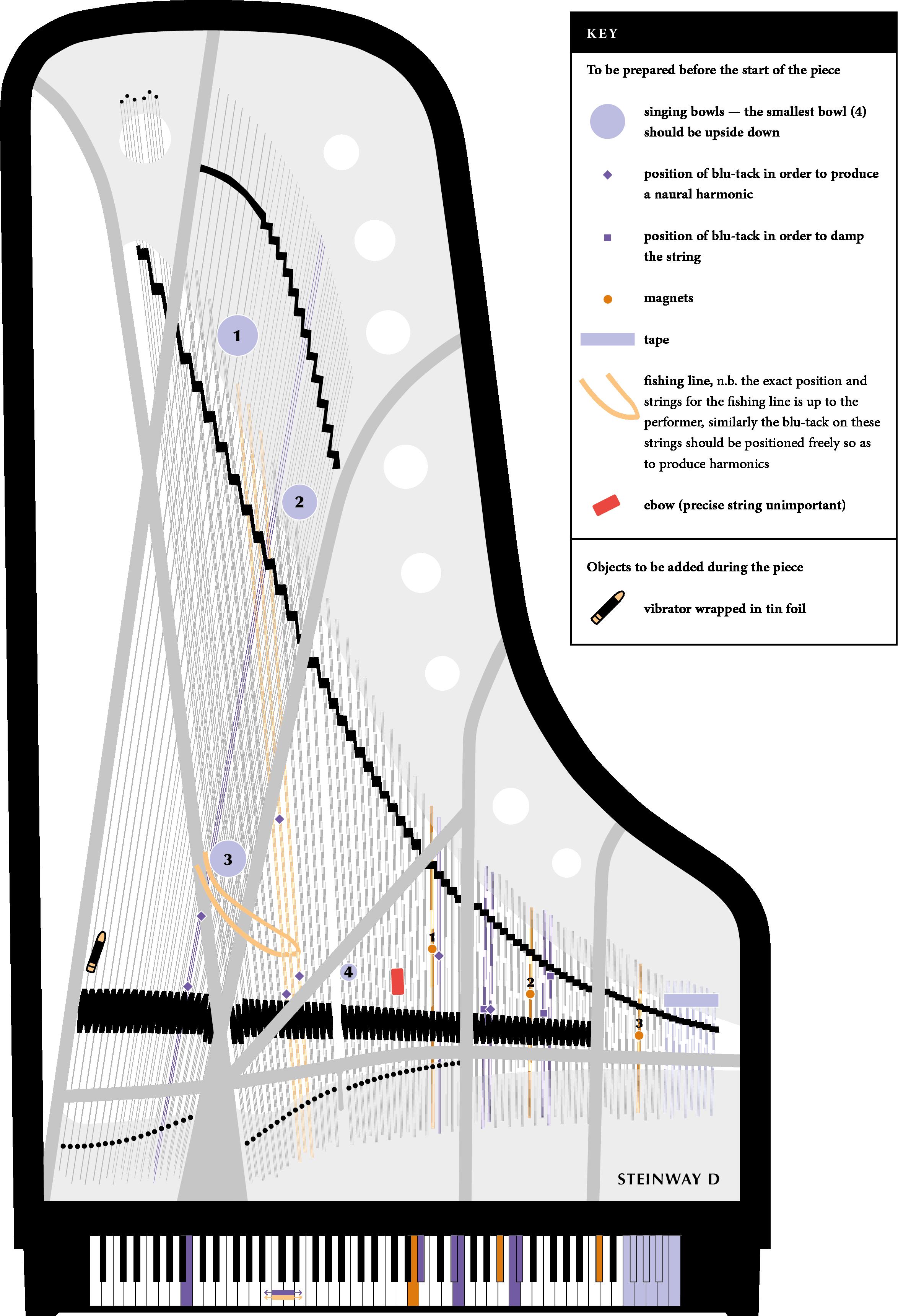 KEY

To be prepared before the start of the piece

singing bowls — the smallest bowl (4) should be upside down

position of blu-tack in order to produce a naural harmonic

position of blu-tack in order to damp the string

magnets

tape

fishing line, n.b. the exact position and strings for the fishing line is up to the performer, similarly the blu-tack on these strings should be positioned freely so as to produce harmonics

ebow (precise string unimportant)

Objects to be added during the piece

vibrator wrapped in tin foil

1

2

3

4

1

2

3

STEINWAY D