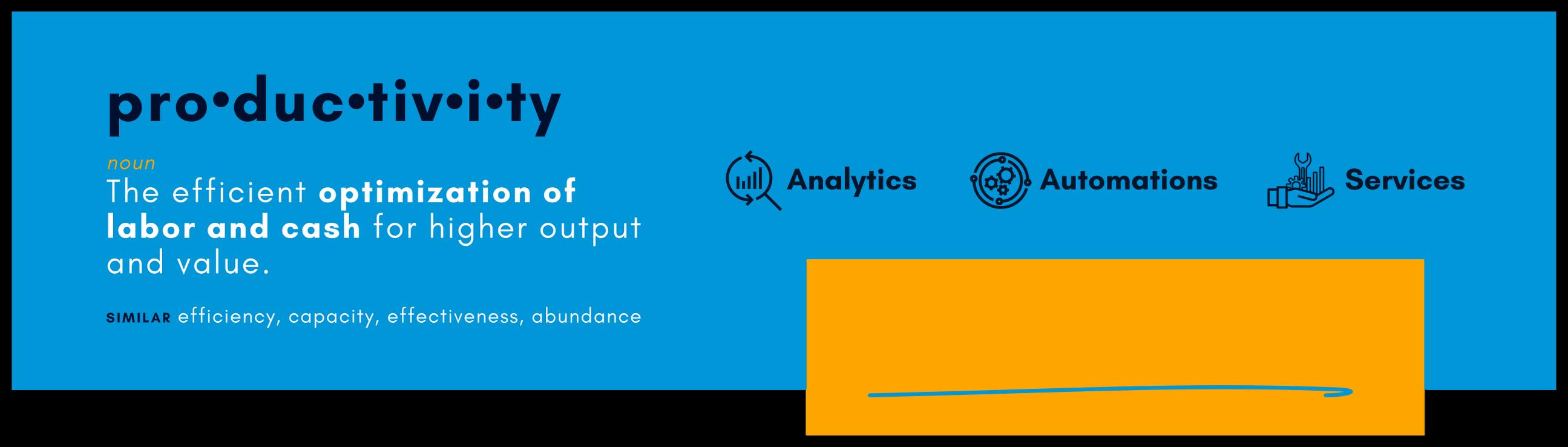 pro•duc•tiv•i•ty

noun

The efficient optimization of labor and cash for higher output and value.

SIMILAR efficiency, capacity, effectiveness, abundance

Analytics

Automations

Services