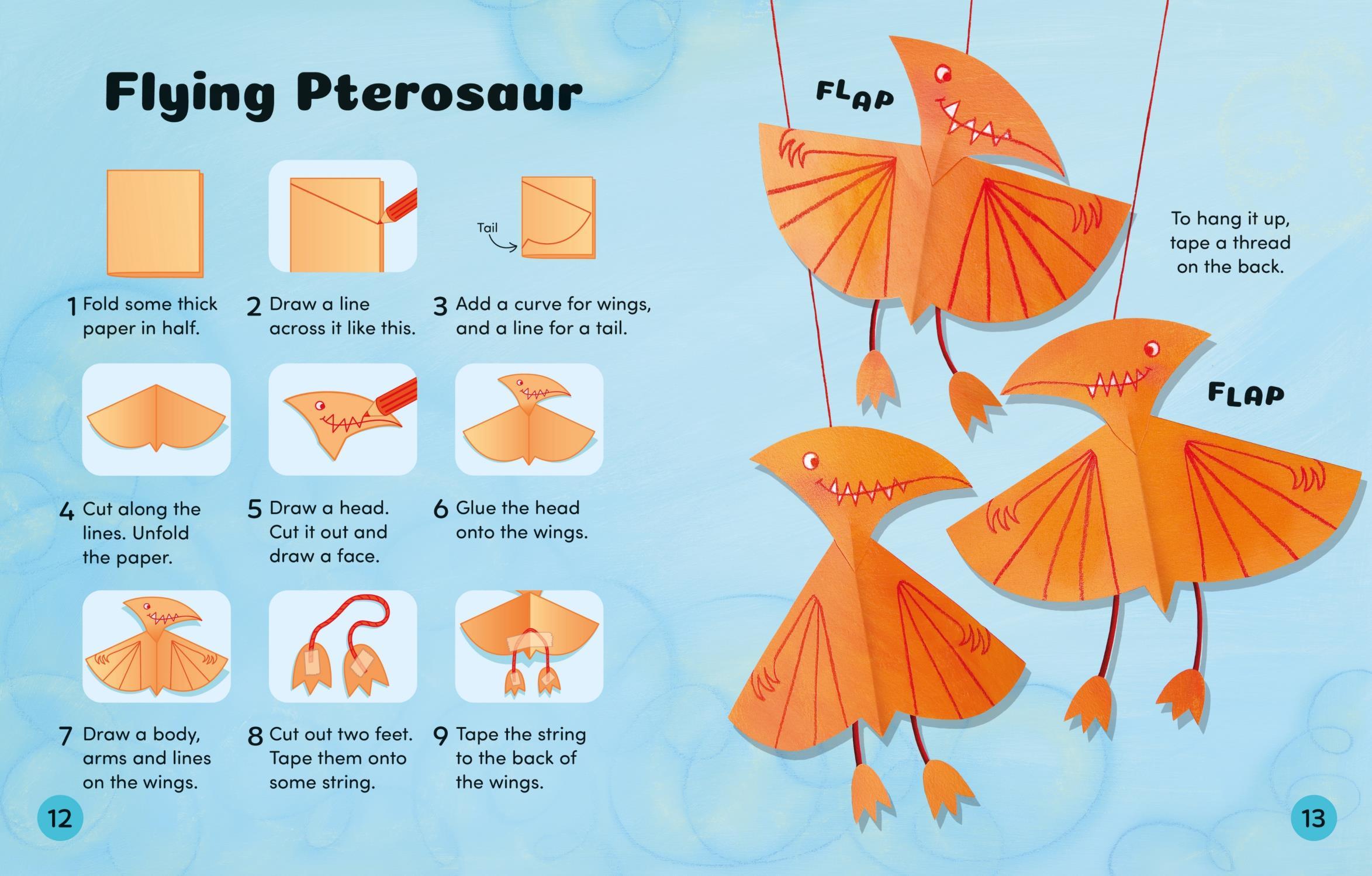 Flying Pterosaur

Tail

1 Fold some thick paper in half.

2 Draw a line across it like this.

3 Add a curve for wings, and a line for a tail.

4 Cut along the lines. Unfold the paper.

5 Draw a head. Cut it out and draw a face.

6 Glue the head onto the wings.

7 Draw a body, arms and lines on the wings.

8 Cut out two feet. Tape them onto some string.

9 Tape the string to the back of the wings.

12

FLAP

To hang it up, tape a thread on the back.

FLAP

13