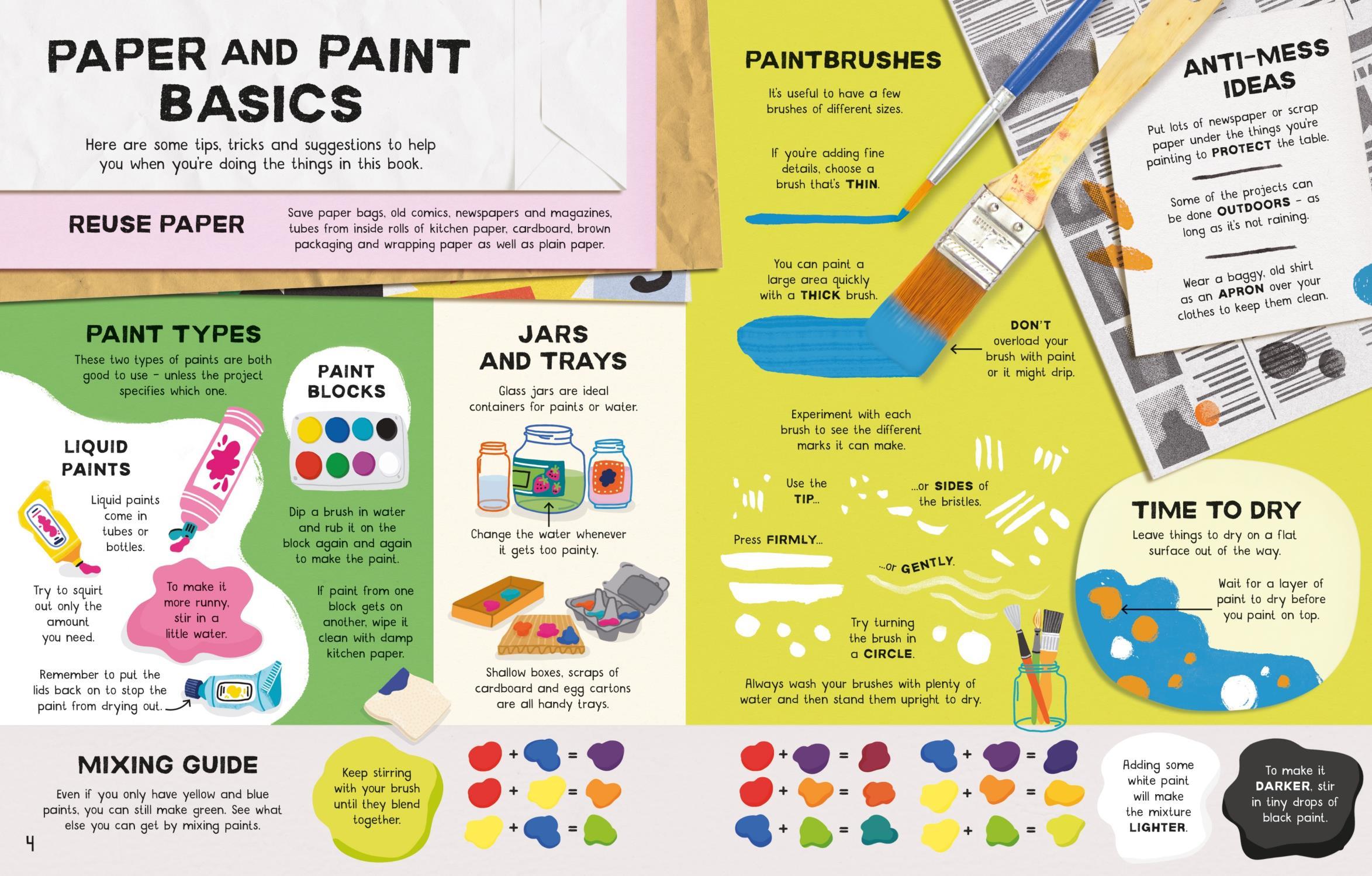 PAPER AND PAINT BASICS

Here are some tips, tricks and suggestions to help you when you're doing the things in this book.

REUSE PAPER

Save paper bags, old comics, newspapers and magazines, tubes from inside rolls of kitchen paper, cardboard, brown packaging and wrapping paper as well as plain paper.

PAINT TYPES

These two types of paints are both good to use – unless the project specifies which one.

LIQUID PAINTS

Liquid paints come in tubes or bottles.

Try to squirt out only the amount you need.

To make it more runny, stir in a little water.

Remember to put the lids back on to stop the paint from drying out.

PAINT BLOCKS

Dip a brush in water and rub it on the block again and again to make the paint.

If paint from one block gets on another, wipe it clean with damp kitchen paper.

JARS AND TRAYS

Glass jars are ideal containers for paints or water.

Change the water whenever it gets too painty.

Shallow boxes, scraps of cardboard and egg cartons are all handy trays.

PAINTBRUSHES

It's useful to have a few brushes of different sizes.

If you're adding fine details, choose a brush that's THIN.

You can paint a large area quickly with a THICK brush.

DON'T overload your brush with paint or it might drip.

Experiment with each brush to see the different marks it can make.

Use the TIP...

...or SIDES of the bristles.

Press FIRMLY...

...or GENTLY.

Try turning the brush in a CIRCLE.

Always wash your brushes with plenty of water and then stand them upright to dry.

ANTI-MESS IDEAS

Put lots of newspaper or scrap paper under the things you're painting to PROTECT the table.

Some of the projects can be done OUTDOORS – as long as it's not raining.

Wear a baggy, old shirt as an APRON over your clothes to keep them clean.

TIME TO DRY

Leave things to dry on a flat surface out of the way.

Wait for a layer of paint to dry before you paint on top.

MIXING GUIDE

Even if you only have yellow and blue paints, you can still make green. See what else you can get by mixing paints.

Keep stirring with your brush until they blend together.

+ =
+ =
+ =
+ =
+ =
+ =
+ =
+ =
+ =

Adding some white paint will make the mixture LIGHTER.

To make it DARKER, stir in tiny drops of black paint.

4